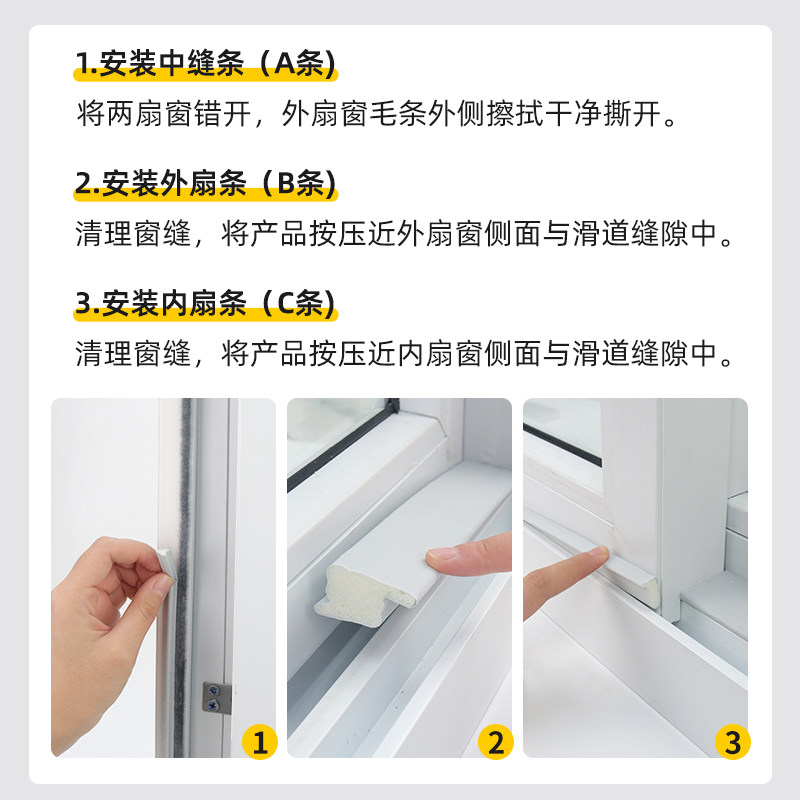 1.安装中缝条（A条）

将两扇窗错开，外扇窗毛条外侧擦拭干净撕开。

2.安装外扇条（B条）

清理窗缝，将产品按压近外扇窗侧面与滑道缝隙中。

3.安装内扇条（C条）

清理窗缝，将产品按压近内扇窗侧面与滑道缝隙中。

1

2

3