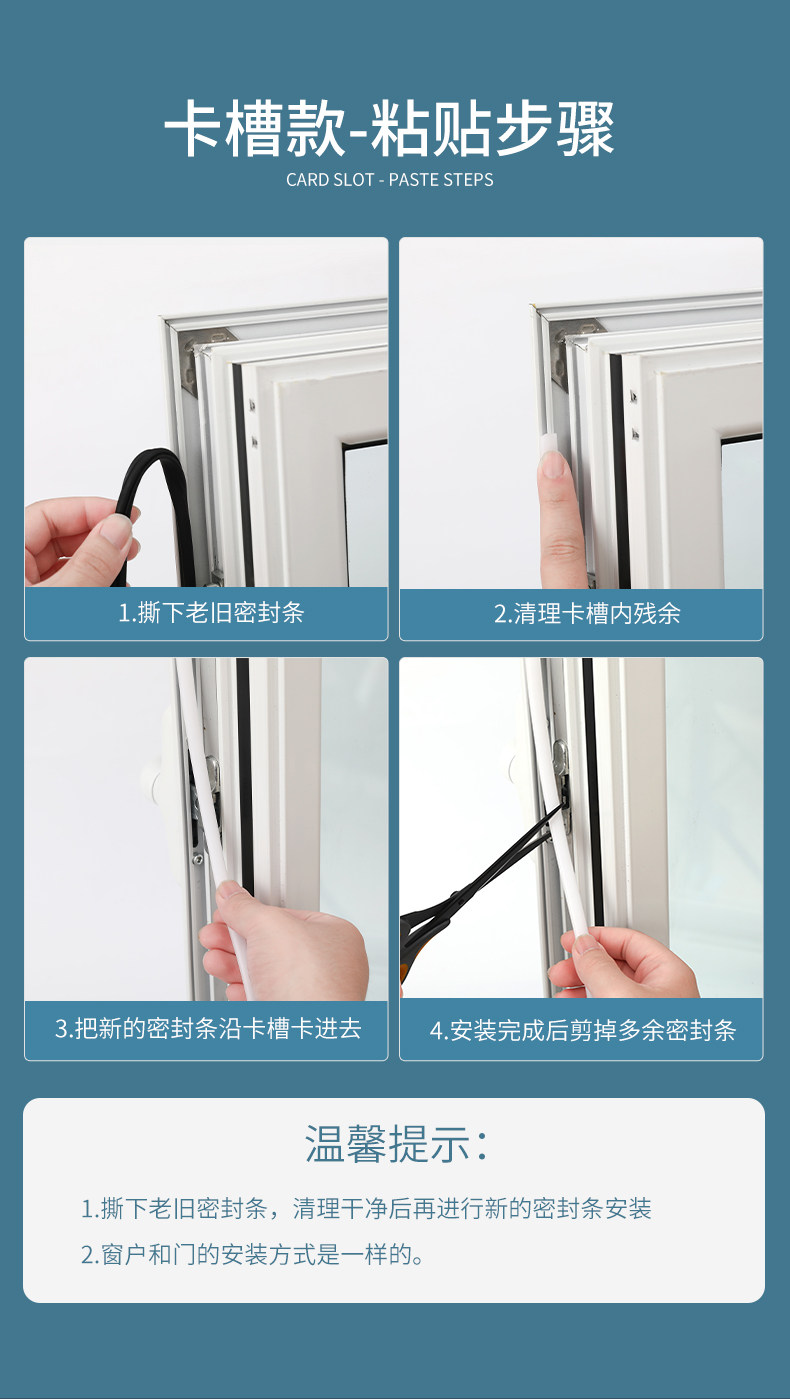 卡槽款-粘贴步骤
CARD SLOT - PASTE STEPS

1.撕下老旧密封条

2.清理卡槽内残余

3.把新的密封条沿卡槽卡进去

4.安装完成后剪掉多余密封条

温馨提示：

1.撕下老旧密封条，清理干净后再进行新的密封条安装
2.窗户和门的安装方式是一样的。