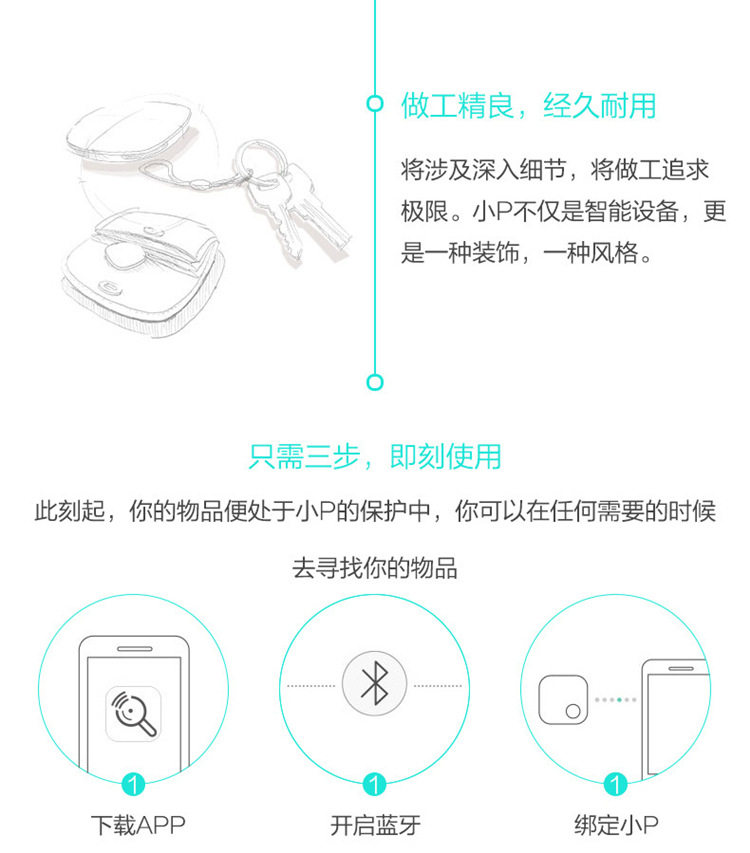 做工精良，经久耐用

将涉及深入细节，将做工追求极限。小P不仅是智能设备，更是一种装饰，一种风格。

只需三步，即刻使用

此刻起，你的物品便处于小P的保护中，你可以在任何需要的时候去寻找你的物品

1
下载APP

1
开启蓝牙

1
绑定小P