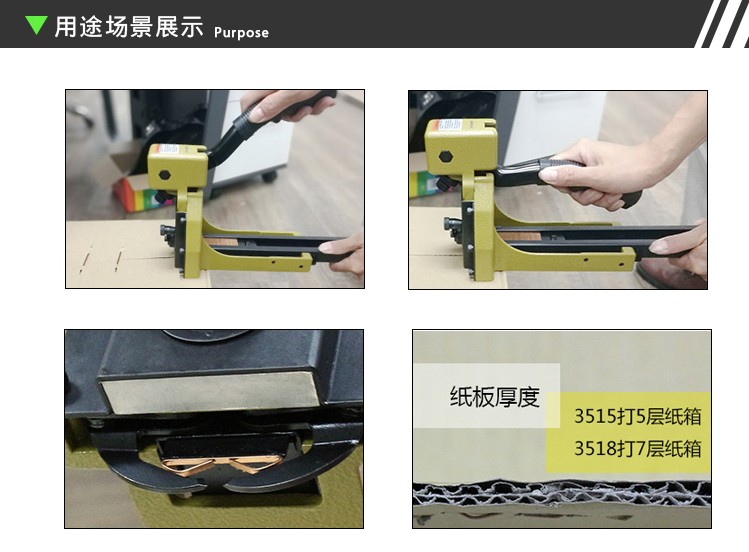 用途场景展示 Purpose

纸板厚度

3515打5层纸箱

3518打7层纸箱