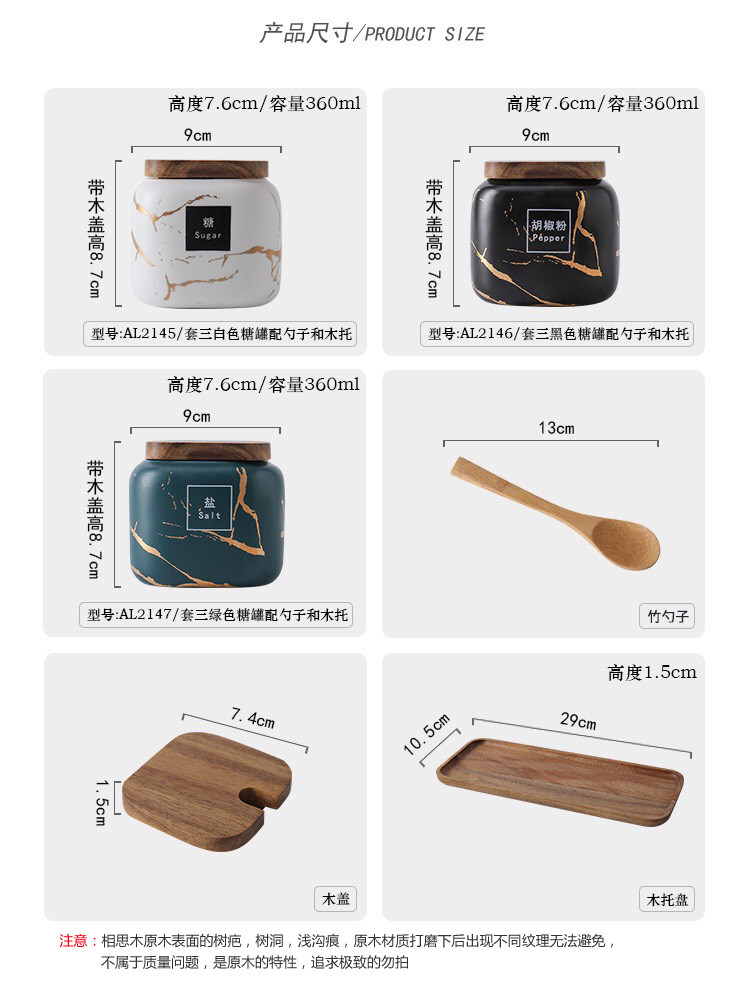 产品尺寸/PRODUCT SIZE

高度7.6cm/容量360ml

9cm

带木盖高8.7cm

糖
Sugar

型号:AL2145/套三白色糖罐配勺子和木托

高度7.6cm/容量360ml

9cm

带木盖高8.7cm

胡椒粉
Pepper

型号:AL2146/套三黑色糖罐配勺子和木托

高度7.6cm/容量360ml

9cm

带木盖高8.7cm

盐
Salt

型号:AL2147/套三绿色糖罐配勺子和木托

13cm

竹勺子

7.4cm

1.5cm

木盖

高度1.5cm

10.5cm

29cm

木托盘

注意：相思木原木表面的树疤，树洞，浅沟痕，原木材质打磨下后出现不同纹理无法避免，不属于质量问题，是原木的特性，追求极致的勿拍