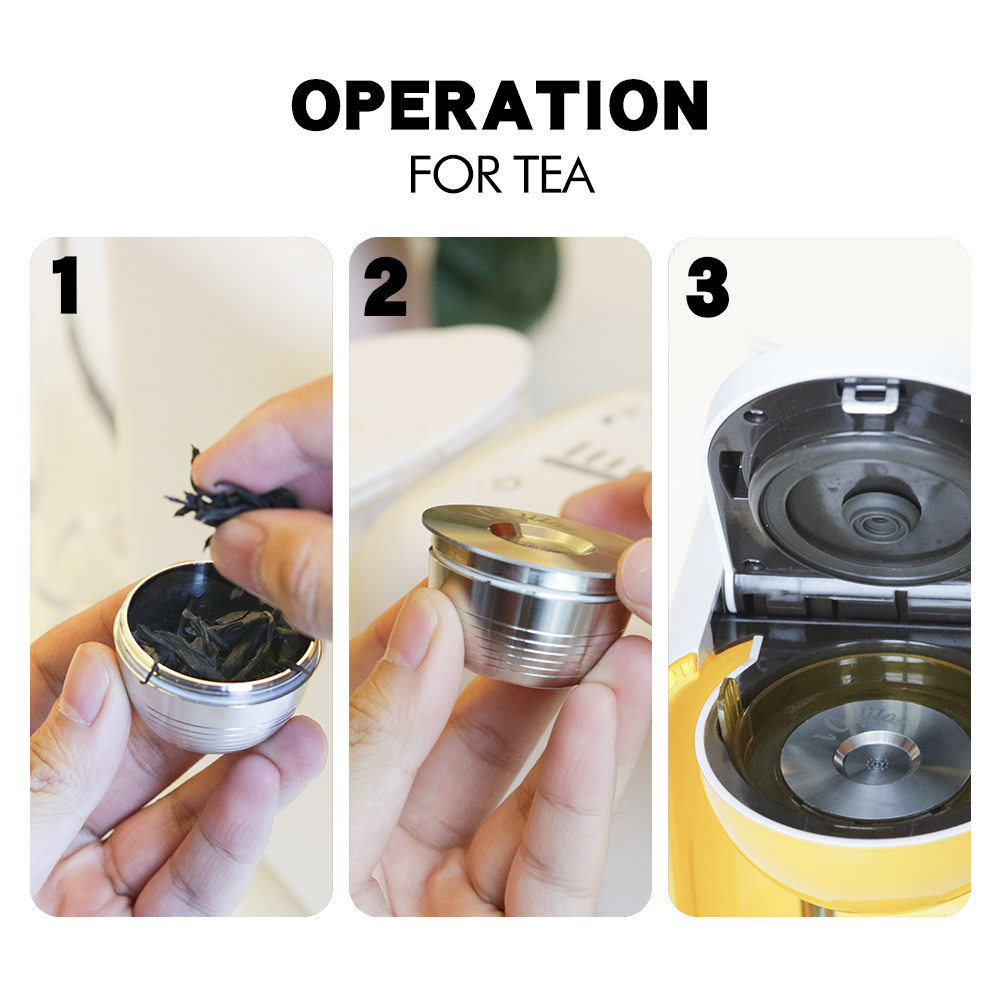 OPERATION
FOR TEA

1

2

3