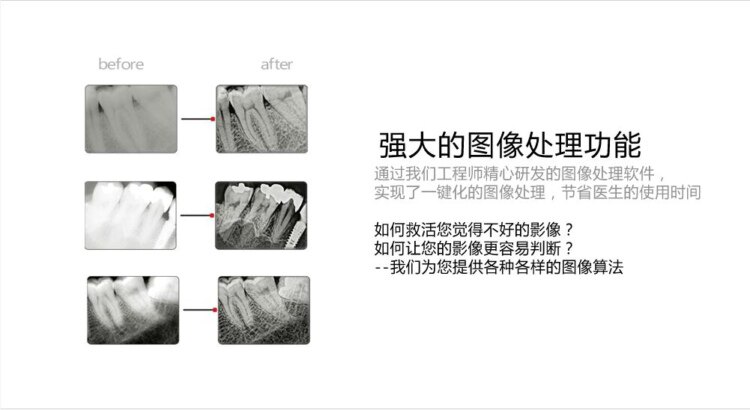 before

after

强大的图像处理功能

通过我们工程师精心研发的图像处理软件，实现了一键化的图像处理，节省医生的使用时间

如何救活您觉得不好的影像？
如何让您的影像更容易判断？
--我们为您提供各种各样的图像算法