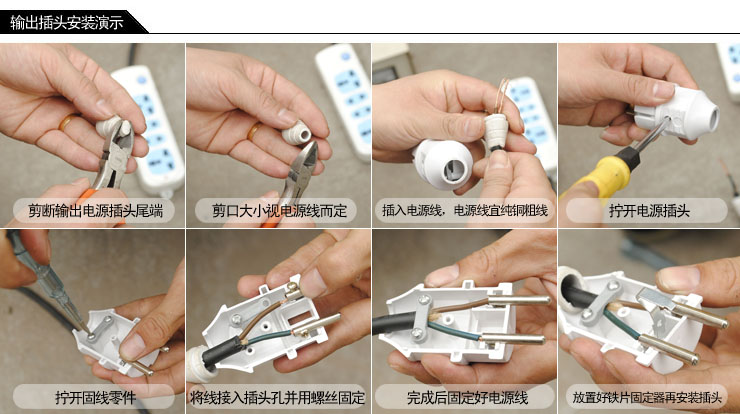 输出插头安装演示

剪断输出电源插头尾端

剪口大小视电源线而定

插入电源线，电源线宜纯铜粗线

拧开电源插头

拧开固线零件

将线接入插头孔并用螺丝固定

完成后固定好电源线

放置好铁片固定器再安装插头