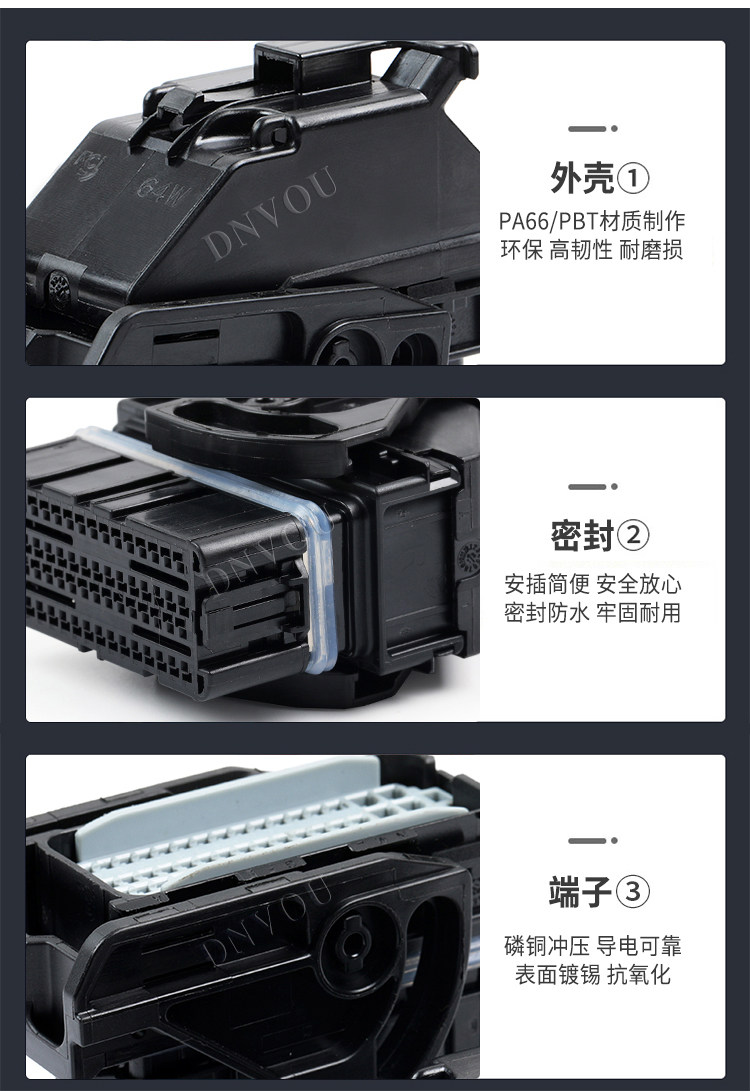 64W
DNVOU
外壳①
PA66/PBT材质制作
环保 高韧性 耐磨损

DNVOU
密封②
安插简便 安全放心
密封防水 牢固耐用

DNVOU
端子③
磷铜冲压 导电可靠
表面镀锡 抗氧化