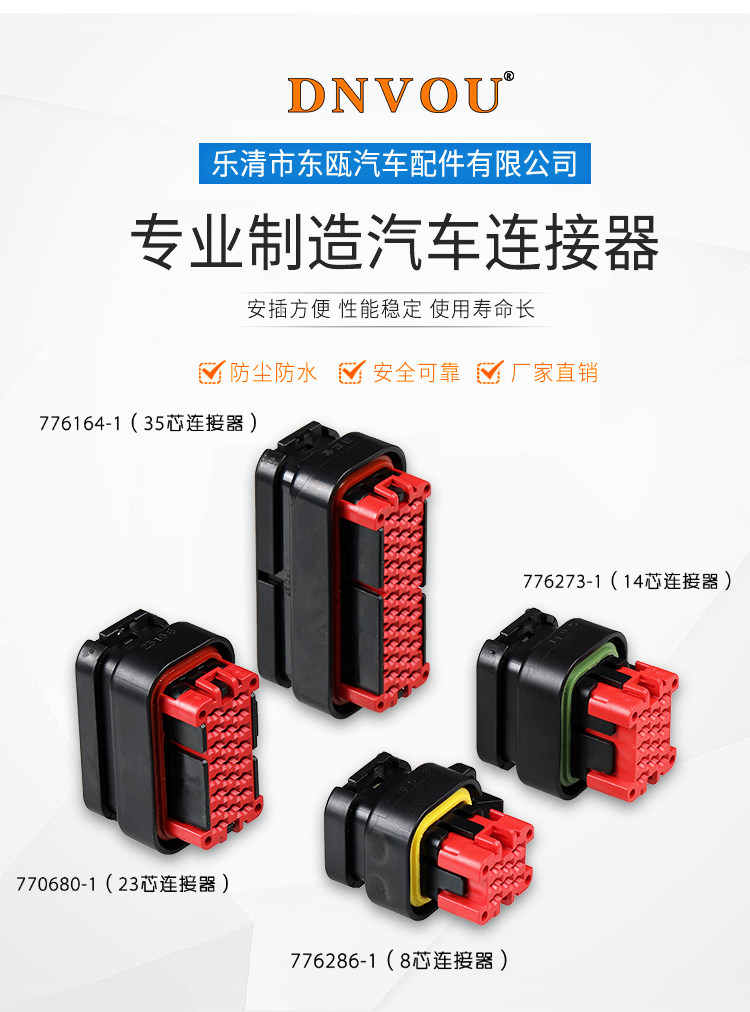 DNVOU®

乐清市东瓯汽车配件有限公司

专业制造汽车连接器

安插方便 性能稳定 使用寿命长

防尘防水 安全可靠 厂家直销

776164-1（35芯连接器）

776273-1（14芯连接器）

770680-1（23芯连接器）

776286-1（8芯连接器）