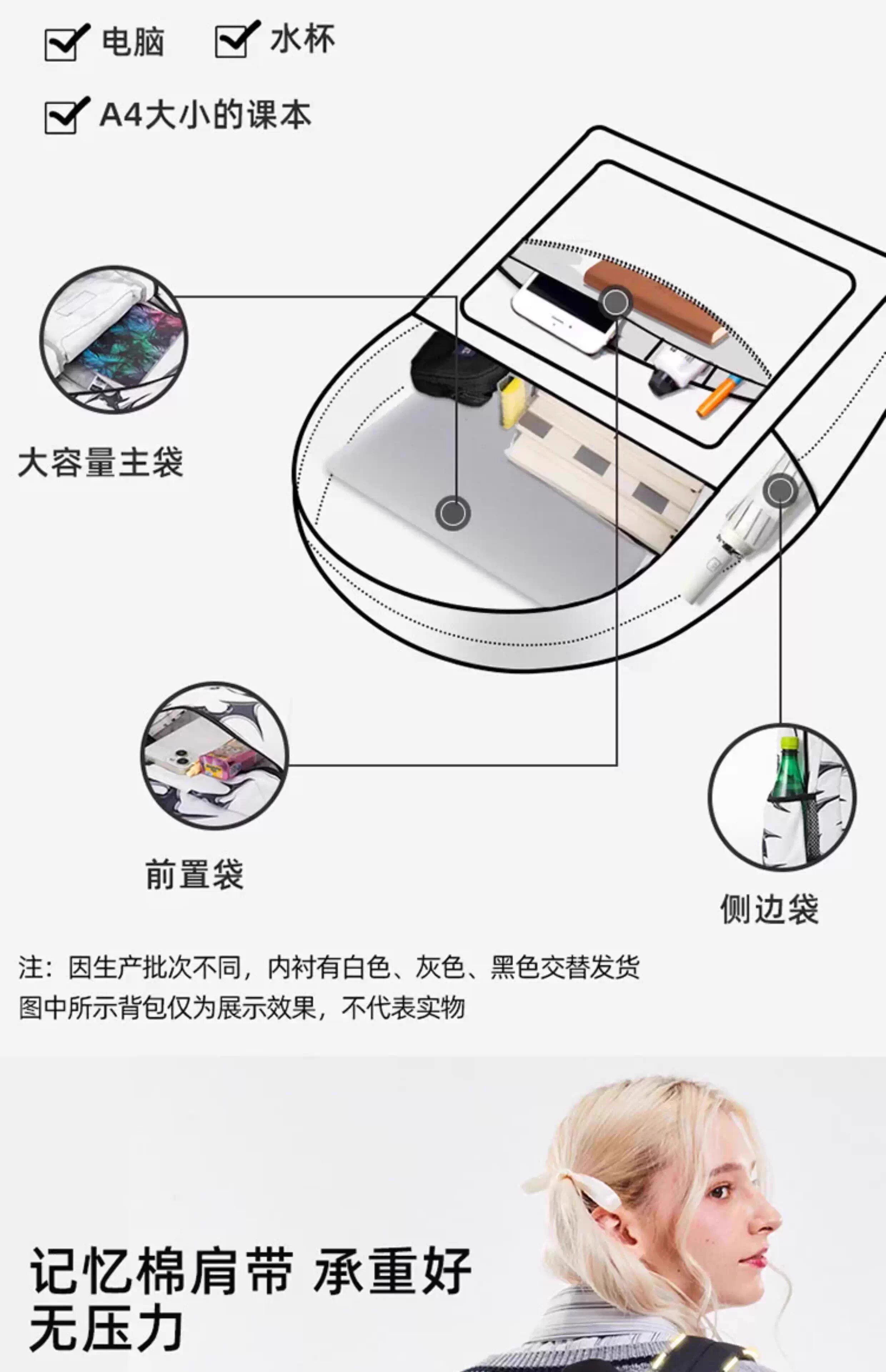 电脑 水杯

A4大小的课本

大容量主袋

前置袋

侧边袋

注：因生产批次不同，内衬有白色、灰色、黑色交替发货
图中所示背包仅为展示效果，不代表实物

记忆棉肩带 承重好
无压力