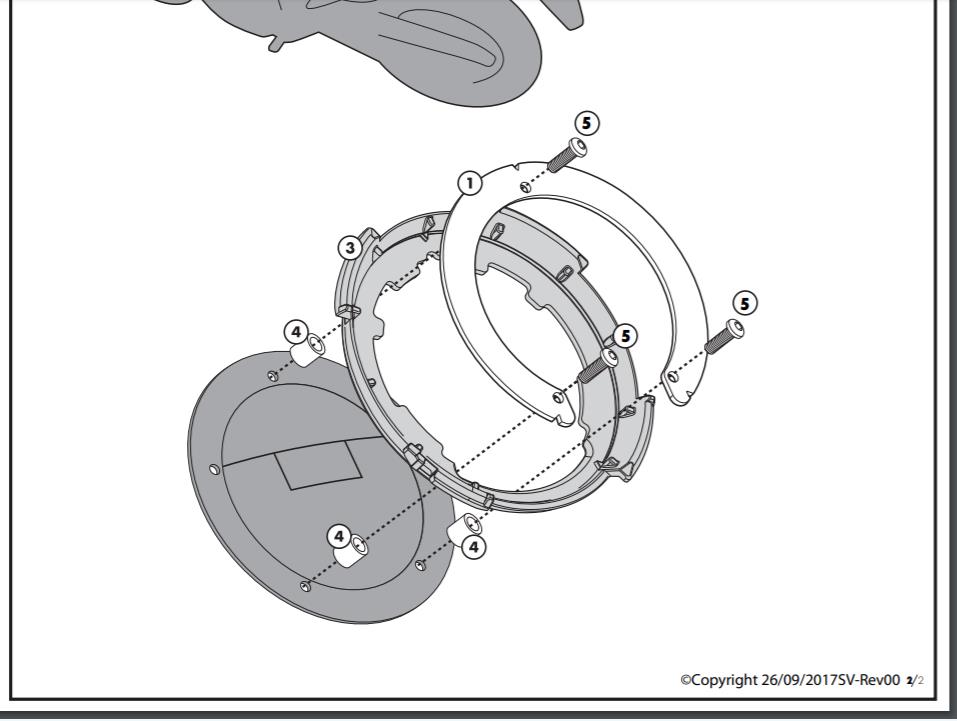 5
1
3
5
4
5
4
4
©Copyright 26/09/2017SV-Rev00 2/2