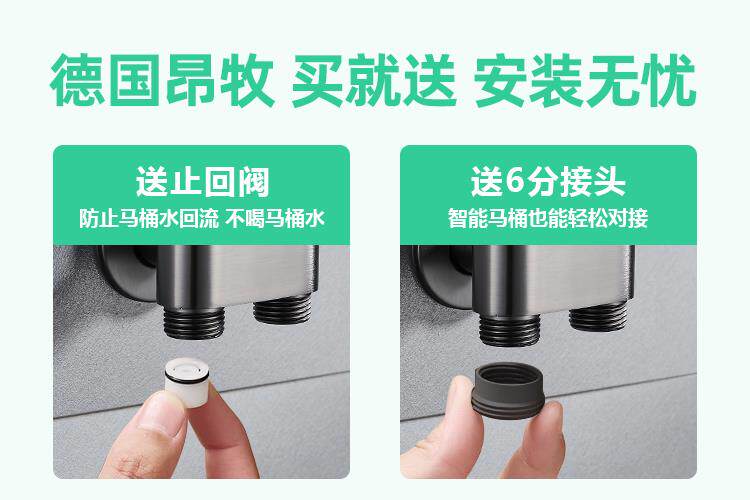 德国昂牧 买就送 安装无忧

送止回阀
防止马桶水回流 不喝马桶水

送6分接头
智能马桶也能轻松对接