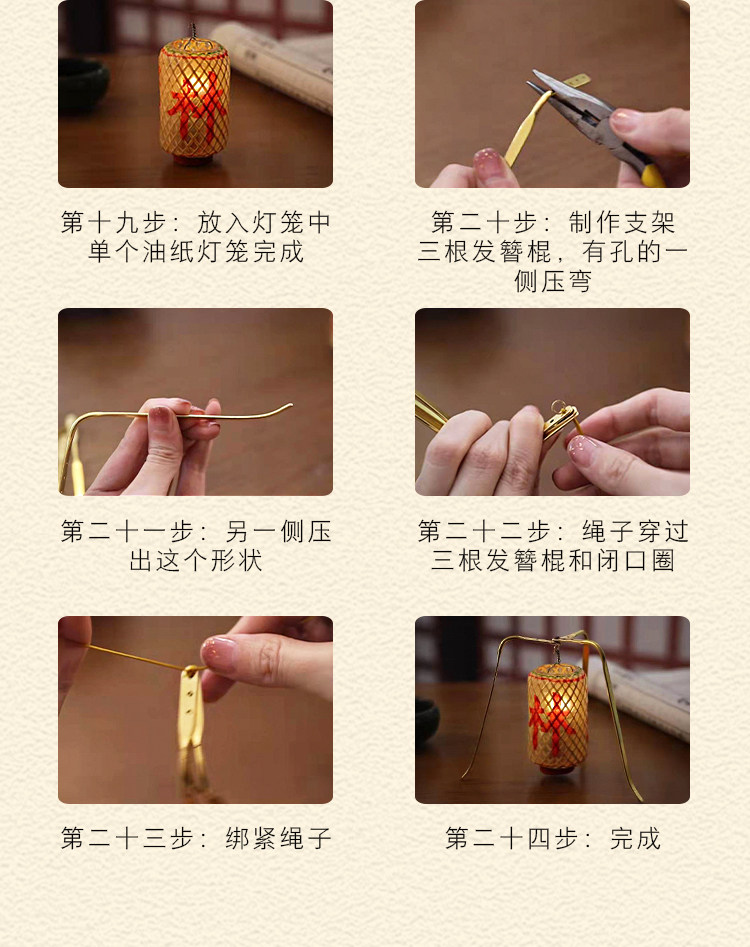 第十九步：放入灯笼中
单个油纸灯笼完成

第二十步：制作支架
三根发簪棍，有孔的一侧压弯

第二十一步：另一侧压出这个形状

第二十二步：绳子穿过三根发簪棍和闭口圈

第二十三步：绑紧绳子

第二十四步：完成