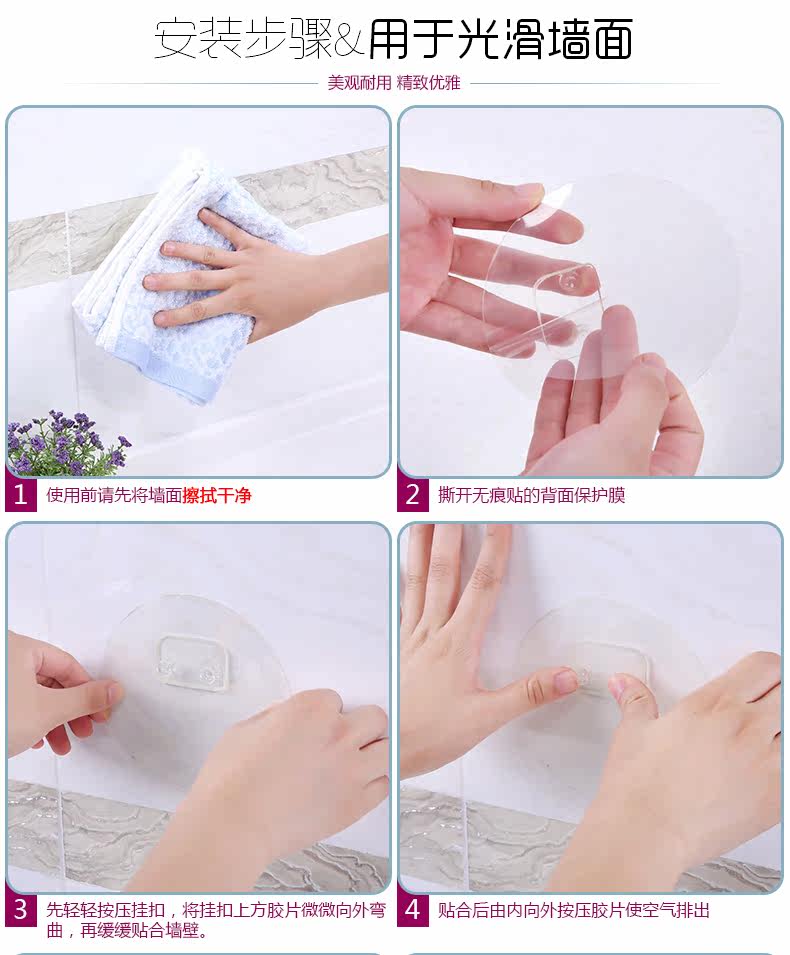 安装步骤&用于光滑墙面

美观耐用 精致优雅

1 使用前请先将墙面擦拭干净

2 撕开无痕贴的背面保护膜

3 先轻轻按压挂扣，将挂扣上方胶片微微向外弯曲，再缓缓贴合墙壁。

4 贴合后由内向外按压胶片使空气排出