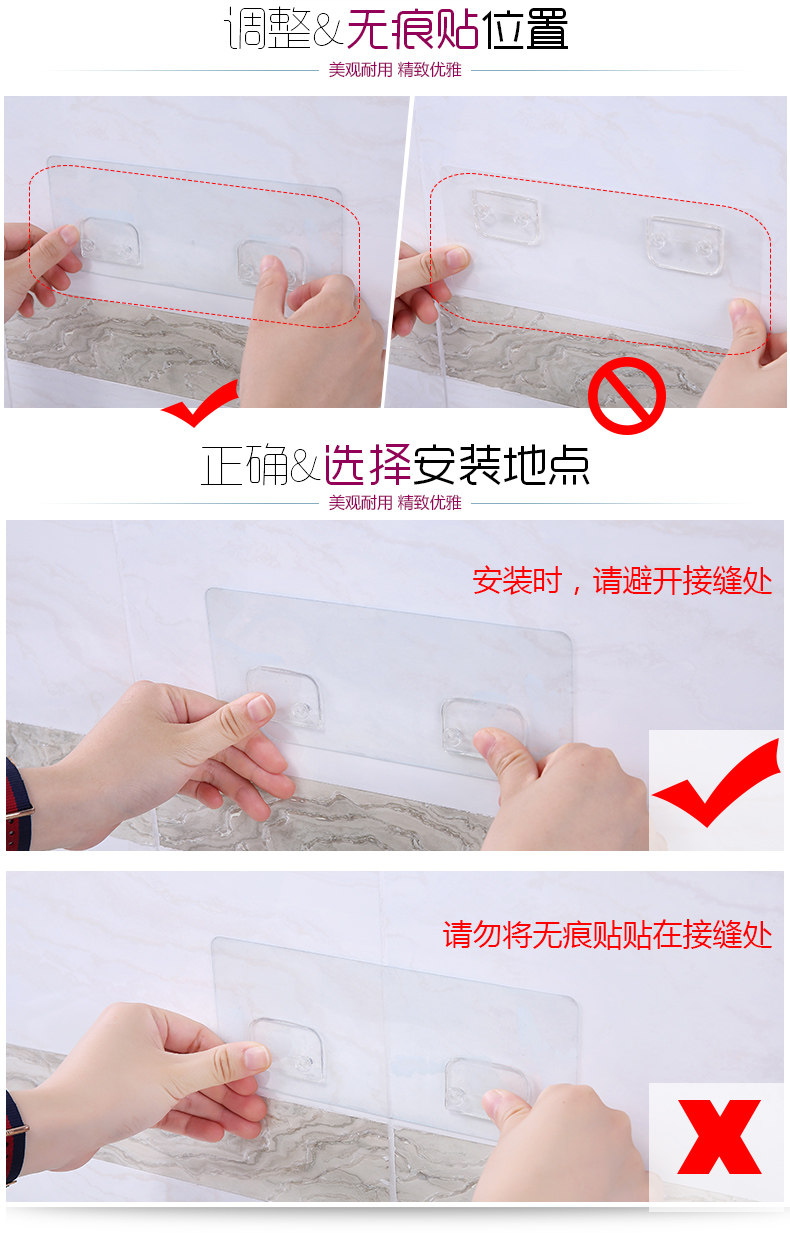 调整&无痕贴位置

美观耐用 精致优雅

正确&选择安装地点

美观耐用 精致优雅

安装时，请避开接缝处

请勿将无痕贴贴在接缝处