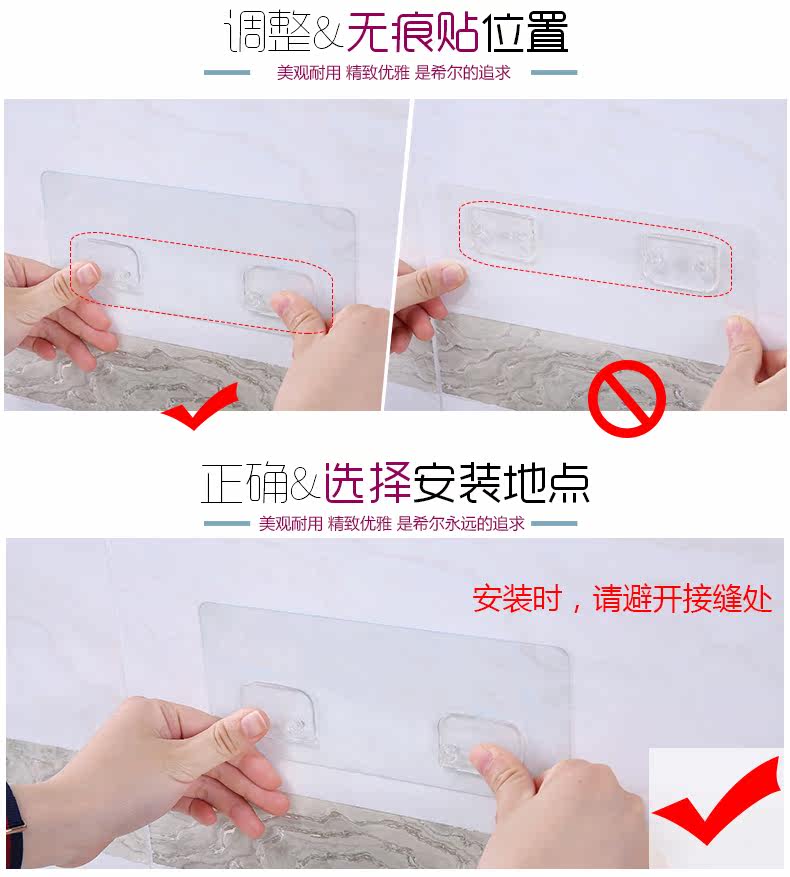 调整&无痕贴位置

美观耐用 精致优雅 是希尔的追求

正确&选择安装地点

美观耐用 精致优雅 是希尔永远的追求

安装时，请避开接缝处