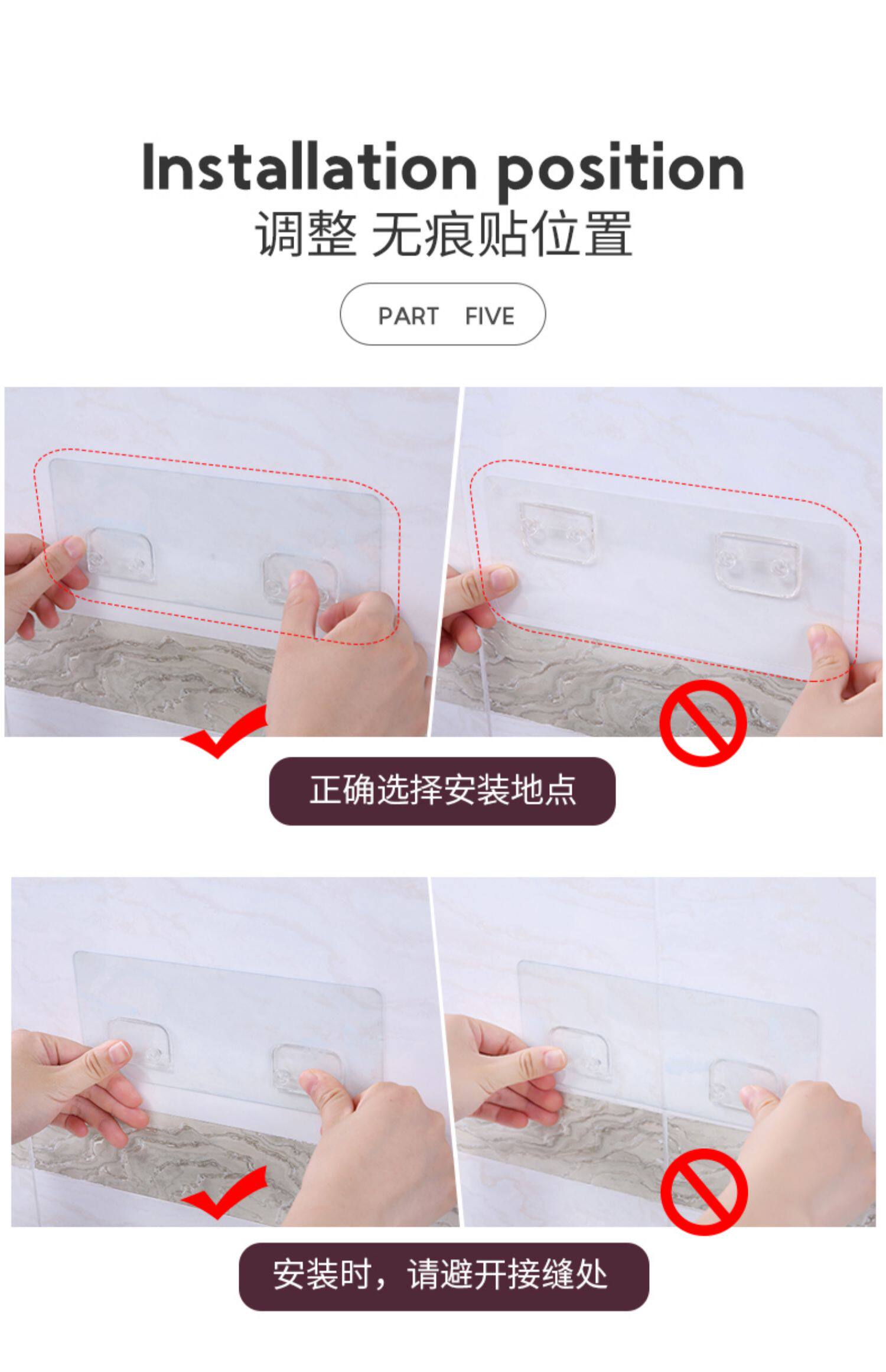 Installation position
调整 无痕贴位置

PART FIVE

正确选择安装地点

安装时，请避开接缝处