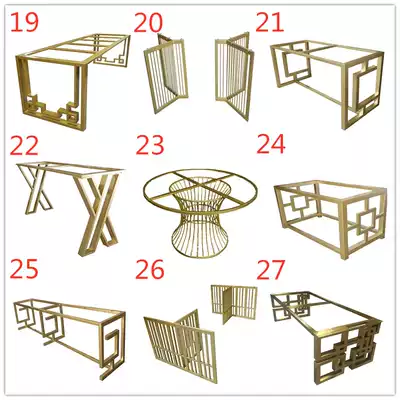 19
20
21
22
23
24
25
26
27