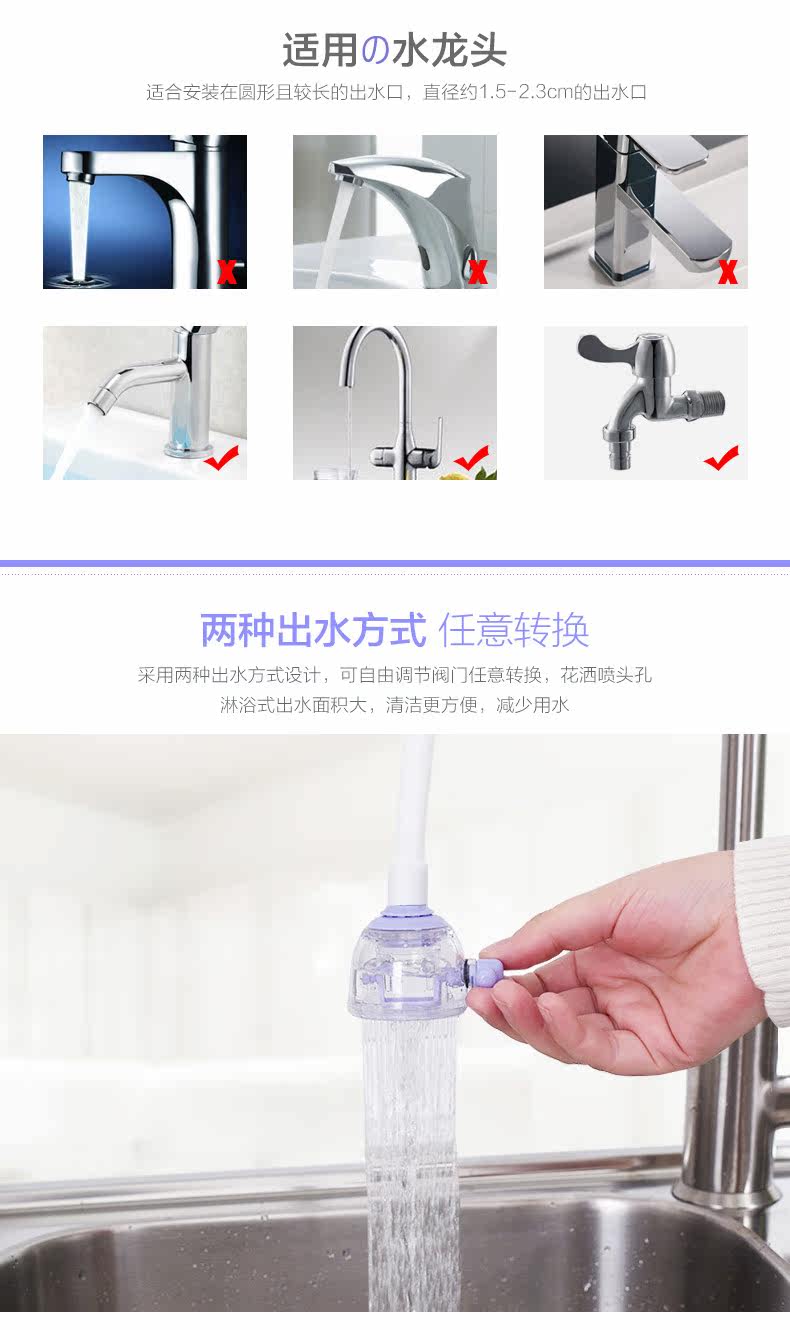 适用の水龙头

适合安装在圆形且较长的出水口，直径约1.5-2.3cm的出水口

两种出水方式 任意转换

采用两种出水方式设计，可自由调节阀门任意转换，花洒喷头孔淋浴式出水面积大，清洁更方便，减少用水