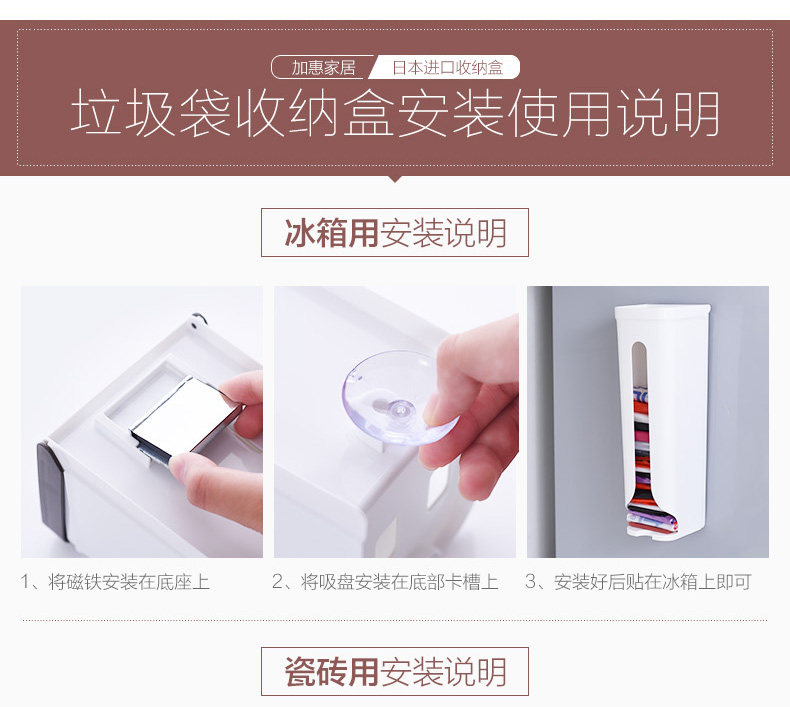 加惠家居 日本进口收纳盒

垃圾袋收纳盒安装使用说明

冰箱用安装说明

1、将磁铁安装在底座上

2、将吸盘安装在底部卡槽上

3、安装好后贴在冰箱上即可

瓷砖用安装说明