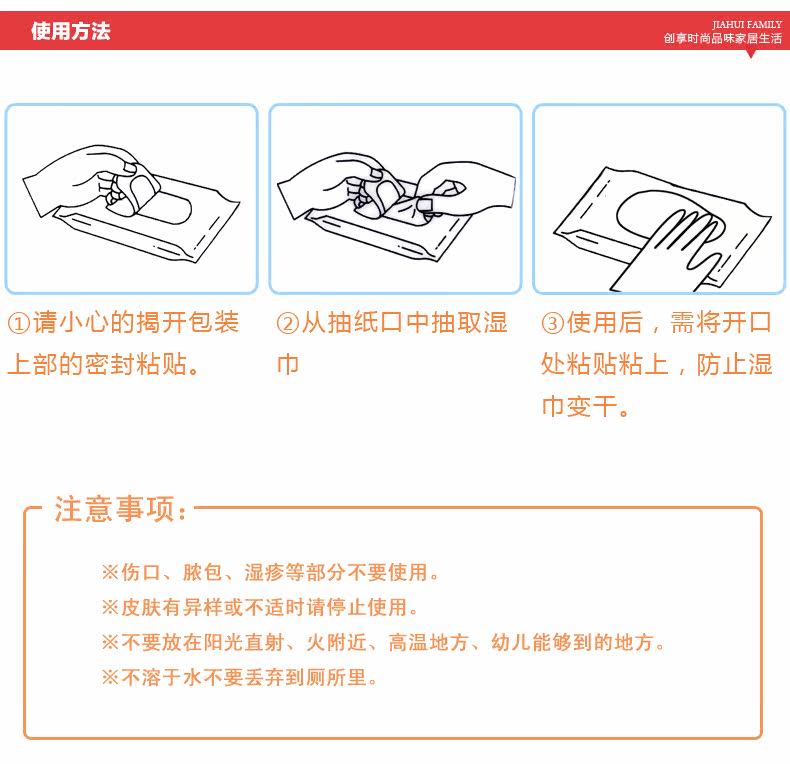 使用方法

JIAHUI FAMILY
创享时尚品味家居生活

①请小心的揭开包装上部的密封粘贴。

②从抽纸口中抽取湿巾

③使用后，需将开口处粘贴粘上，防止湿巾变干。

注意事项：

※伤口、脓包、湿疹等部分不要使用。
※皮肤有异样或不适时请停止使用。
※不要放在阳光直射、火附近、高温地方、幼儿能够到的地方。
※不溶于水不要丢弃到厕所里。