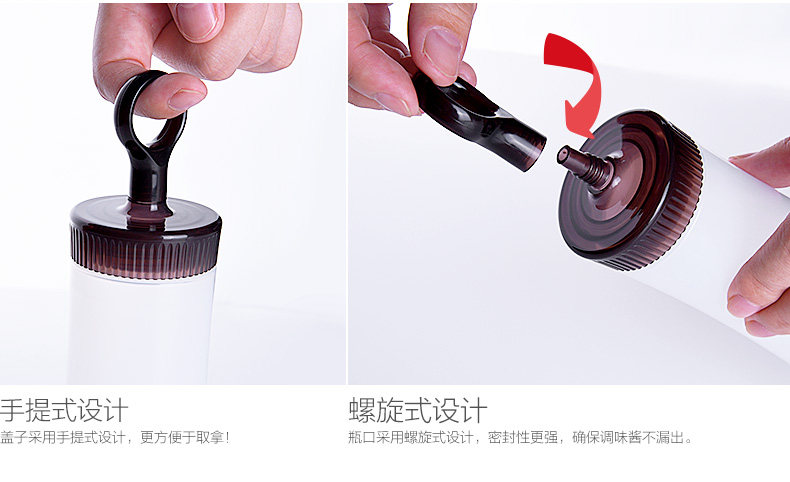 手提式设计
盖子采用手提式设计，更方便于取拿！

螺旋式设计
瓶口采用螺旋式设计，密封性更强，确保调味酱不漏出。