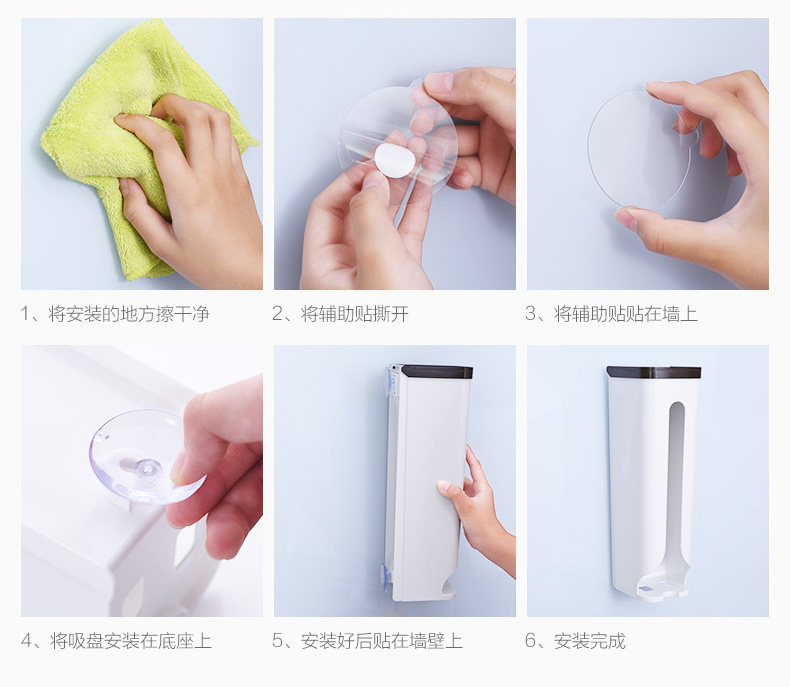 1、将安装的地方擦干净

2、将辅助贴撕开

3、将辅助贴贴在墙上

4、将吸盘安装在底座上

5、安装好后贴在墙壁上

6、安装完成