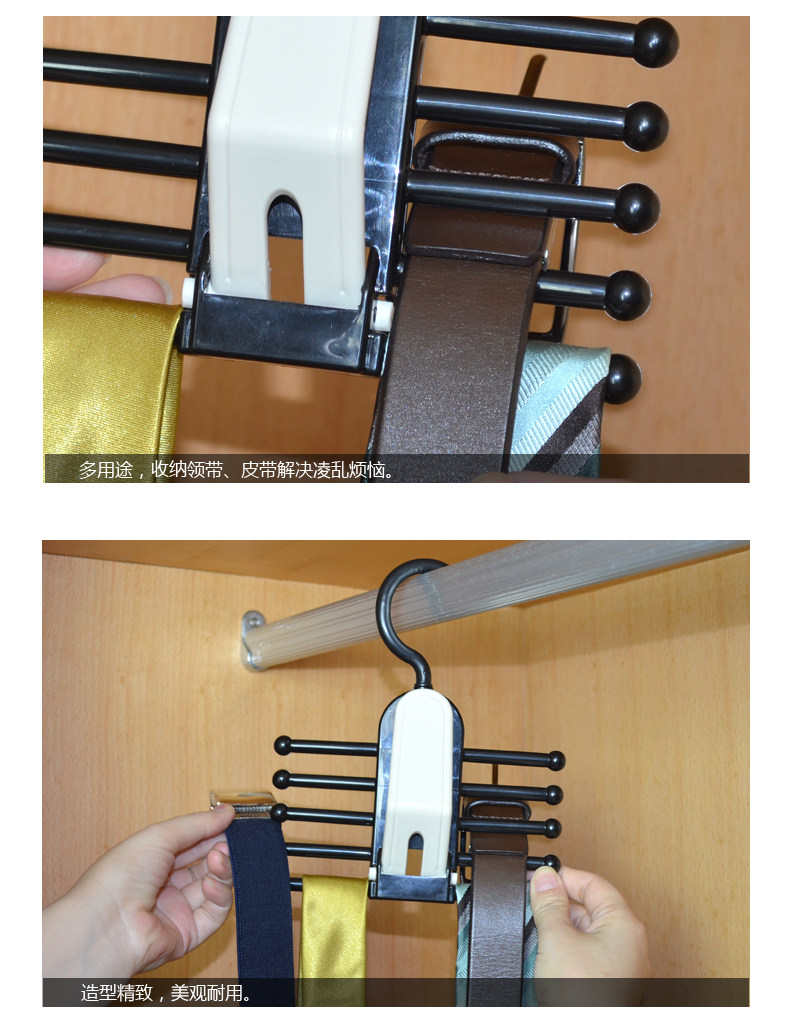 多用途，收纳领带、皮带解决凌乱烦恼。

造型精致，美观耐用。