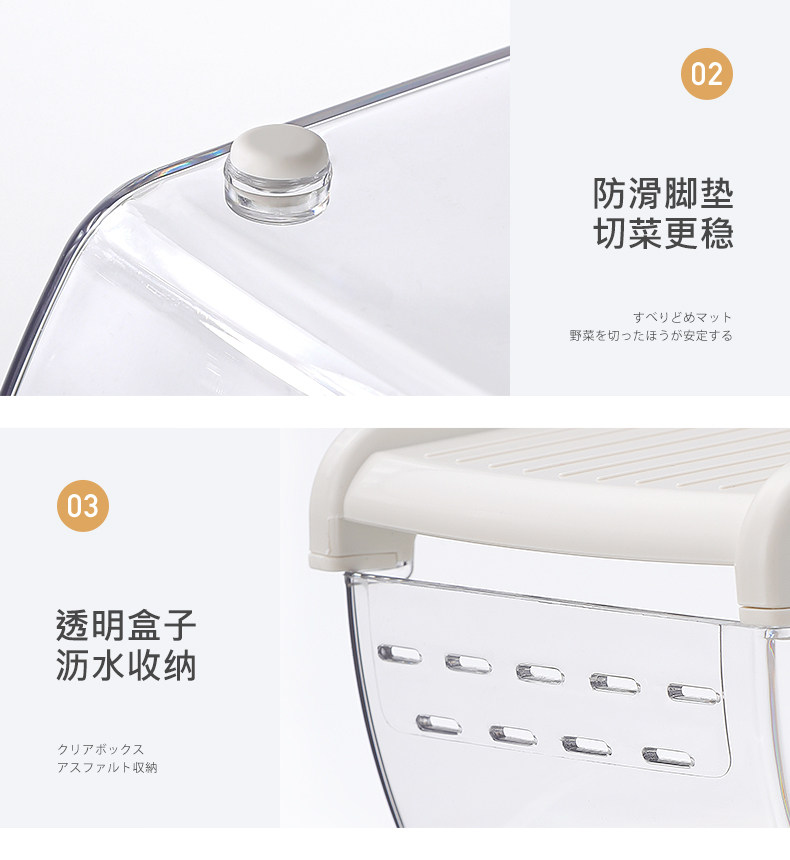 02

防滑脚垫
切菜更稳

すべりどめマット
野菜を切ったほうが安定する

03

透明盒子
沥水收纳

クリアボックス
アスファルト収納