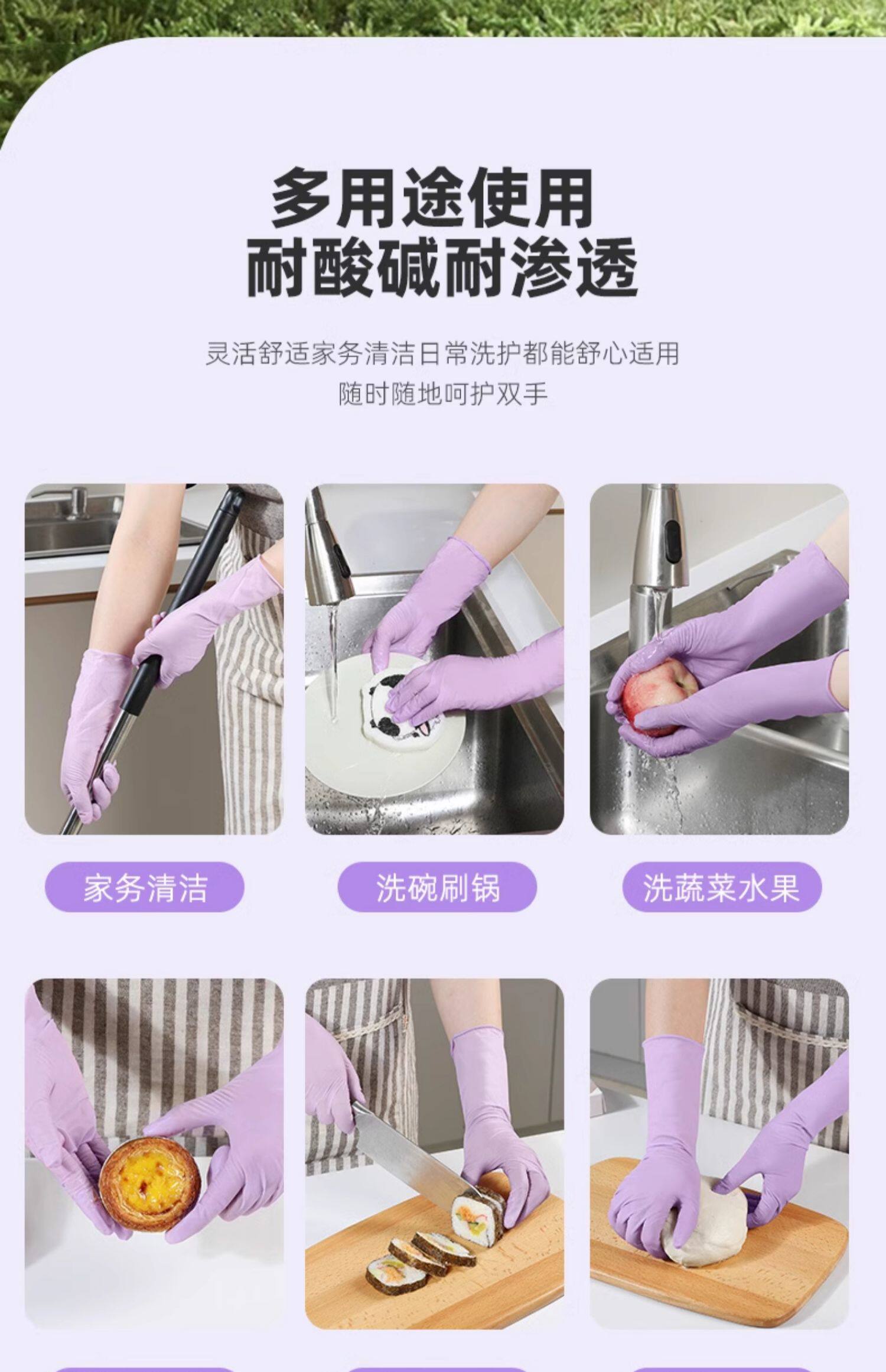 多用途使用
耐酸碱耐渗透

灵活舒适家务清洁日常洗护都能舒心适用
随时随地呵护双手

家务清洁

洗碗刷锅

洗蔬菜水果