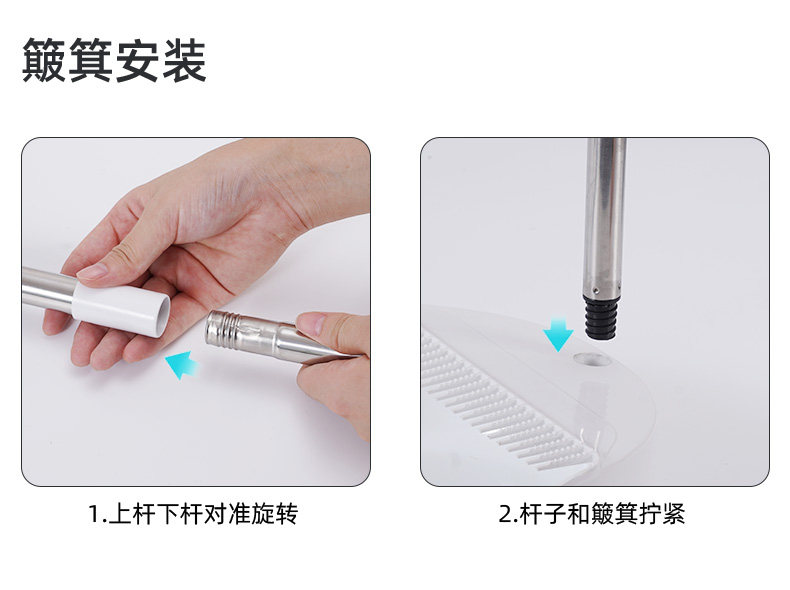 簸箕安装

1.上杆下杆对准旋转

2.杆子和簸箕拧紧