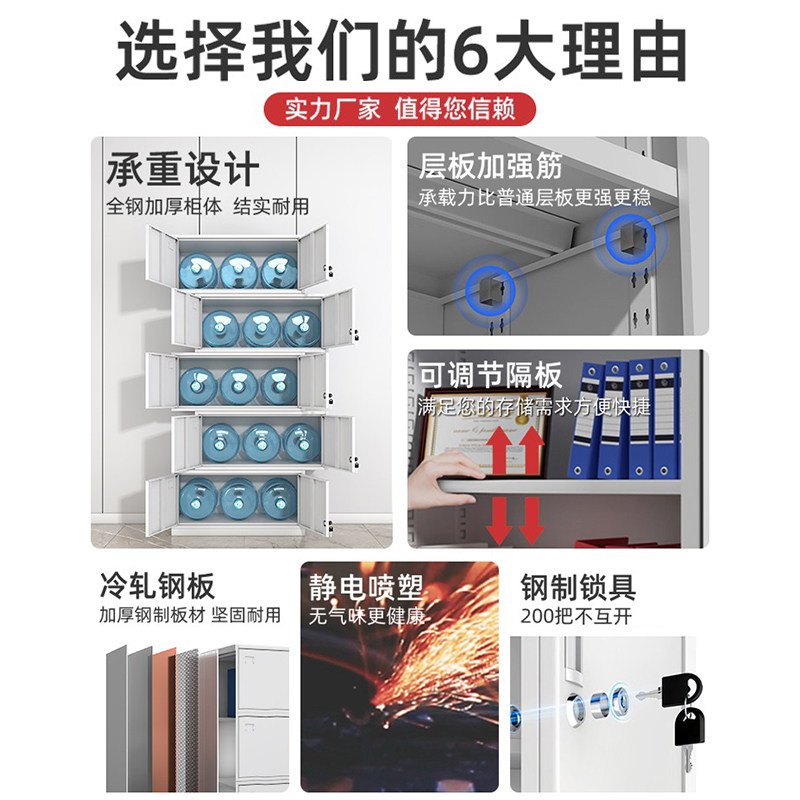 选择我们的6大理由

实力厂家 值得您信赖

承重设计
全钢加厚柜体 结实耐用

层板加强筋
承载力比普通层板更强更稳

可调节隔板
满足您的存储需求方便快捷

冷轧钢板
加厚钢制板材 坚固耐用

静电喷塑
无气味更健康

钢制锁具
200把不互开