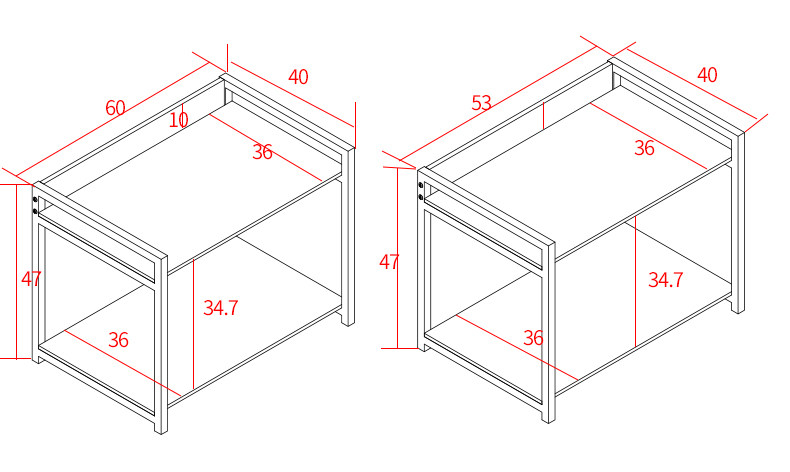 60
40
10
36
47
34.7
36

53
40
36
47
34.7
36