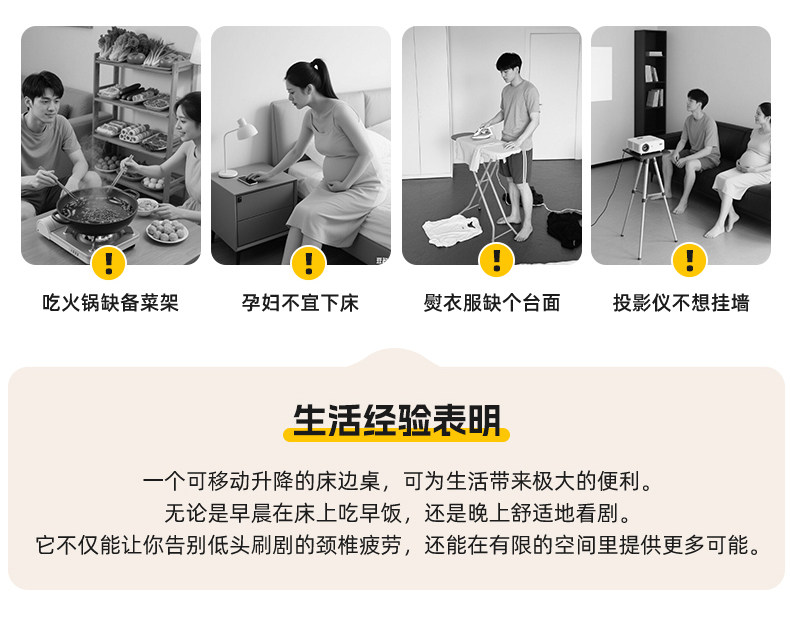 吃火锅缺备菜架

孕妇不宜下床

熨衣服缺个台面

投影仪不想挂墙

生活经验表明

一个可移动升降的床边桌，可为生活带来极大的便利。
无论是早晨在床上吃早饭，还是晚上舒适地看剧。
它不仅能让你告别低头刷剧的颈椎疲劳，还能在有限的空间里提供更多可能。