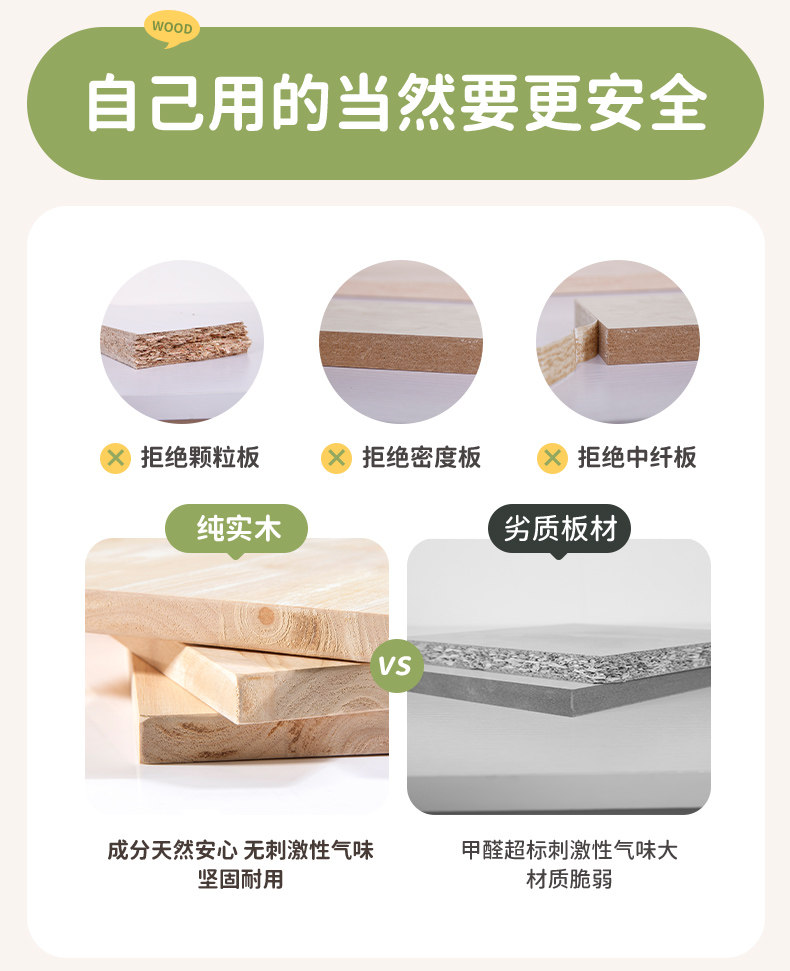 WOOD

自己用的当然要更安全

拒绝颗粒板

拒绝密度板

拒绝中纤板

纯实木

VS

劣质板材

成分天然安心 无刺激性气味
坚固耐用

甲醛超标刺激性气味大
材质脆弱