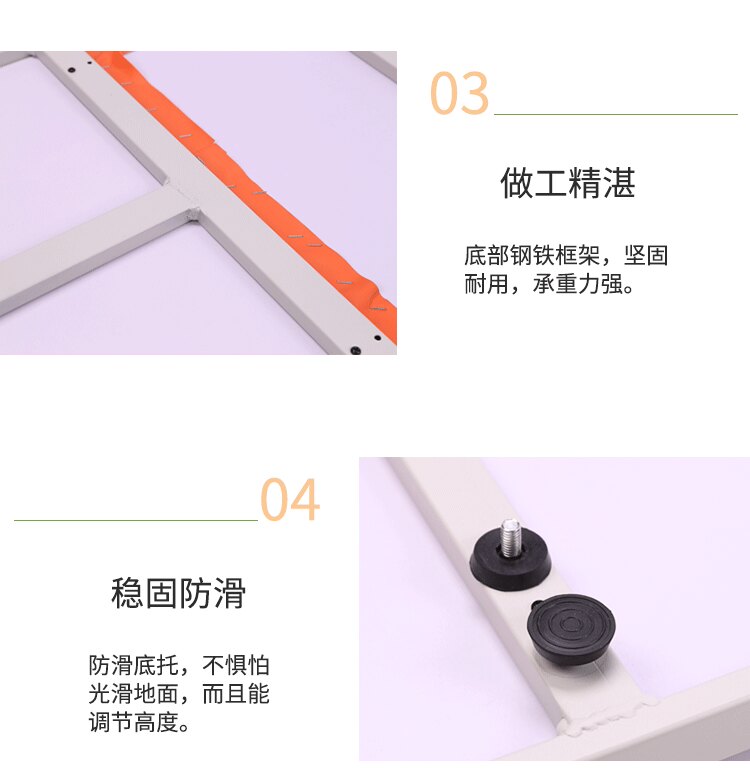 03

做工精湛

底部钢铁框架，坚固耐用，承重力强。

04

稳固防滑

防滑底托，不惧怕光滑地面，而且能调节高度。