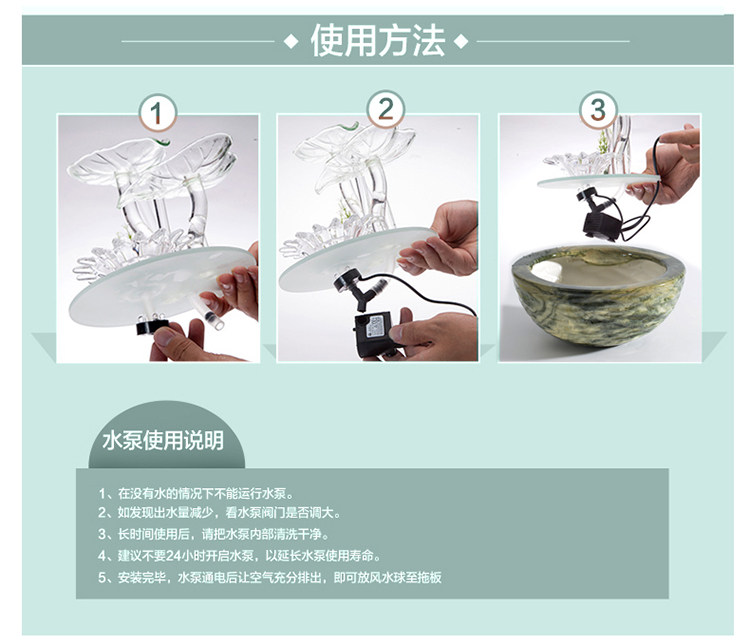 ◆ 使用方法 ◆

1

2

3

水泵使用说明

1、在没有水的情况下不能运行水泵。
2、如发现出水量减少，看水泵阀门是否调大。
3、长时间使用后，请把水泵内部清洗干净。
4、建议不要24小时开启水泵，以延长水泵使用寿命。
5、安装完毕，水泵通电后让空气充分排出，即可放风水球至拖板