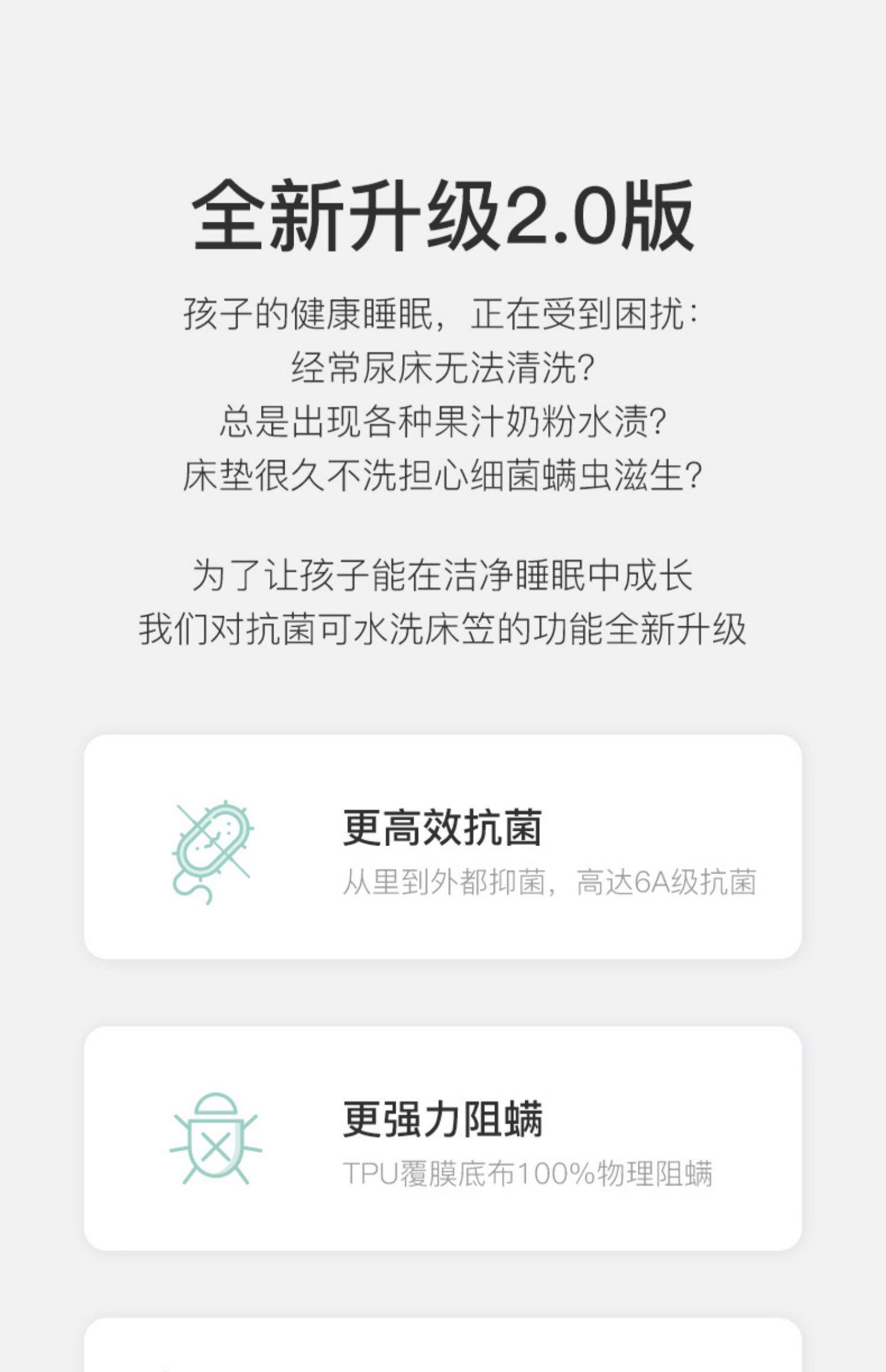 全新升级2.0版

孩子的健康睡眠，正在受到困扰:
经常尿床无法清洗?
总是出现各种果汁奶粉水渍?
床垫很久不洗担心细菌螨虫滋生?

为了让孩子能在洁净睡眠中成长
我们对抗菌可水洗床笠的功能全新升级

更高效抗菌
从里到外都抑菌，高达6A级抗菌

更强力阻螨
TPU覆膜底布100%物理阻螨