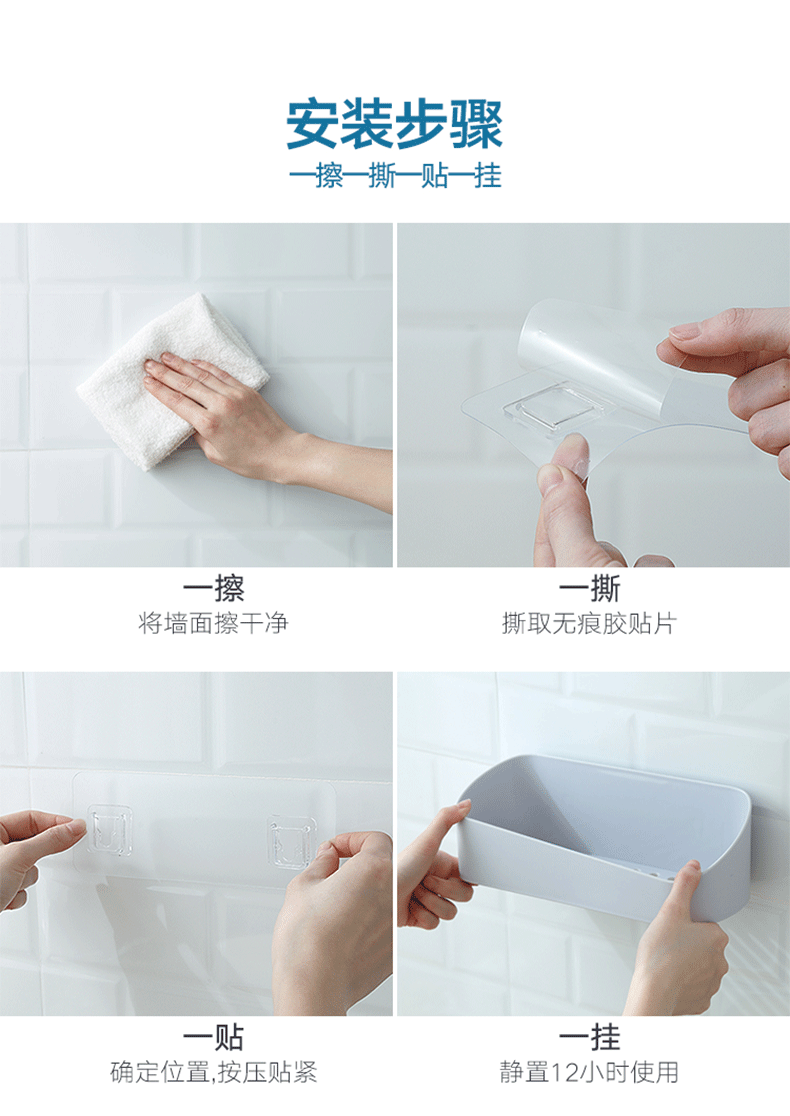 安装步骤
一擦一撕一贴一挂

一擦
将墙面擦干净

一撕
撕取无痕胶贴片

一贴
确定位置,按压贴紧

一挂
静置12小时使用