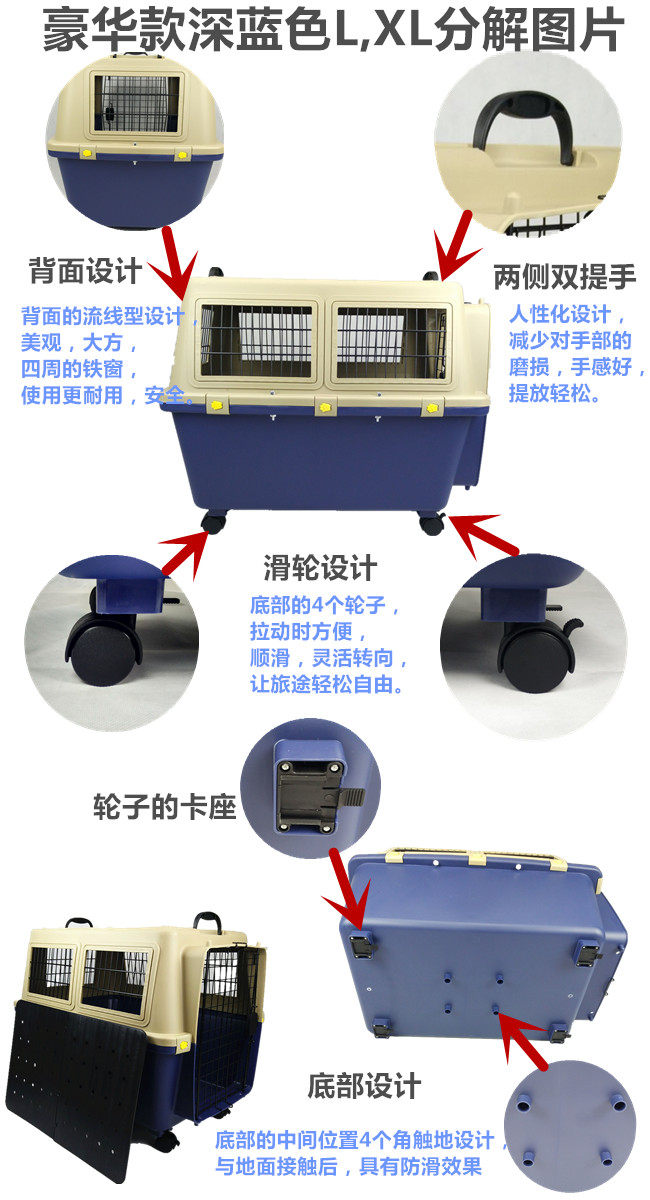 豪华款深蓝色L,XL分解图片

背面设计

背面的流线型设计，美观，大方，四周的铁窗，使用更耐用，安全。

两侧双提手

人性化设计，减少对手部的磨损，手感好，提放轻松。

滑轮设计

底部的4个轮子，拉动时方便，顺滑，灵活转向，让旅途轻松自由。

轮子的卡座

底部设计

底部的中间位置4个角触地设计，与地面接触后，具有防滑效果