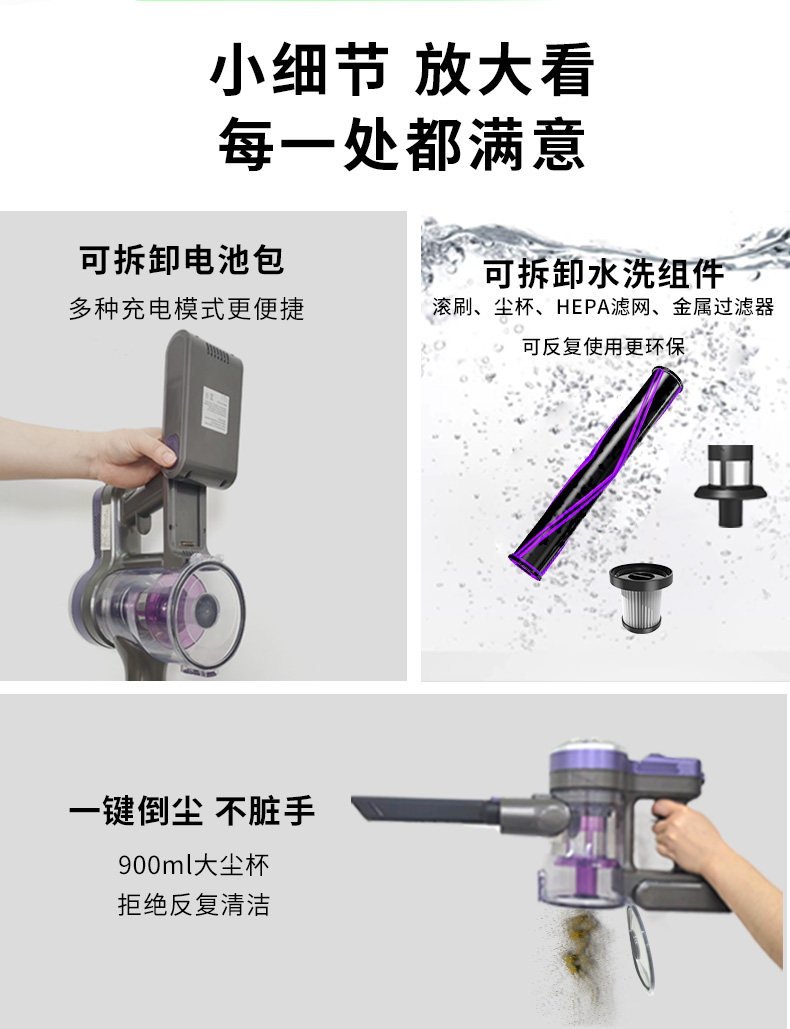 小细节 放大看
每一处都满意

可拆卸电池包
多种充电模式更便捷

可拆卸水洗组件
滚刷、尘杯、HEPA滤网、金属过滤器
可反复使用更环保

一键倒尘 不脏手
900ml大尘杯
拒绝反复清洁