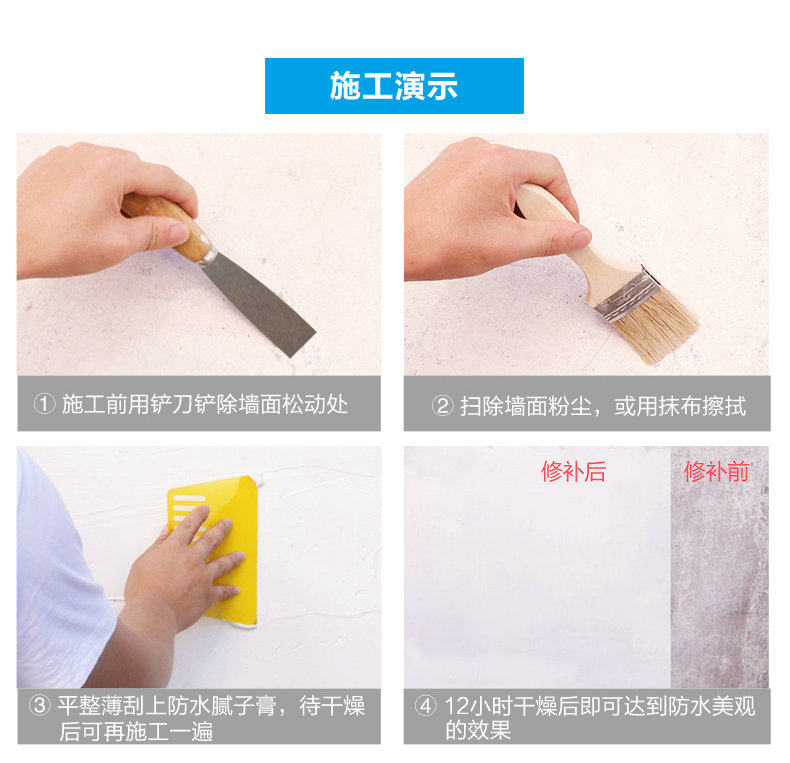 施工演示

① 施工前用铲刀铲除墙面松动处

② 扫除墙面粉尘，或用抹布擦拭

③ 平整薄刮上防水腻子膏，待干燥后可再施工一遍

修补后

修补前

④ 12小时干燥后即可达到防水美观的效果