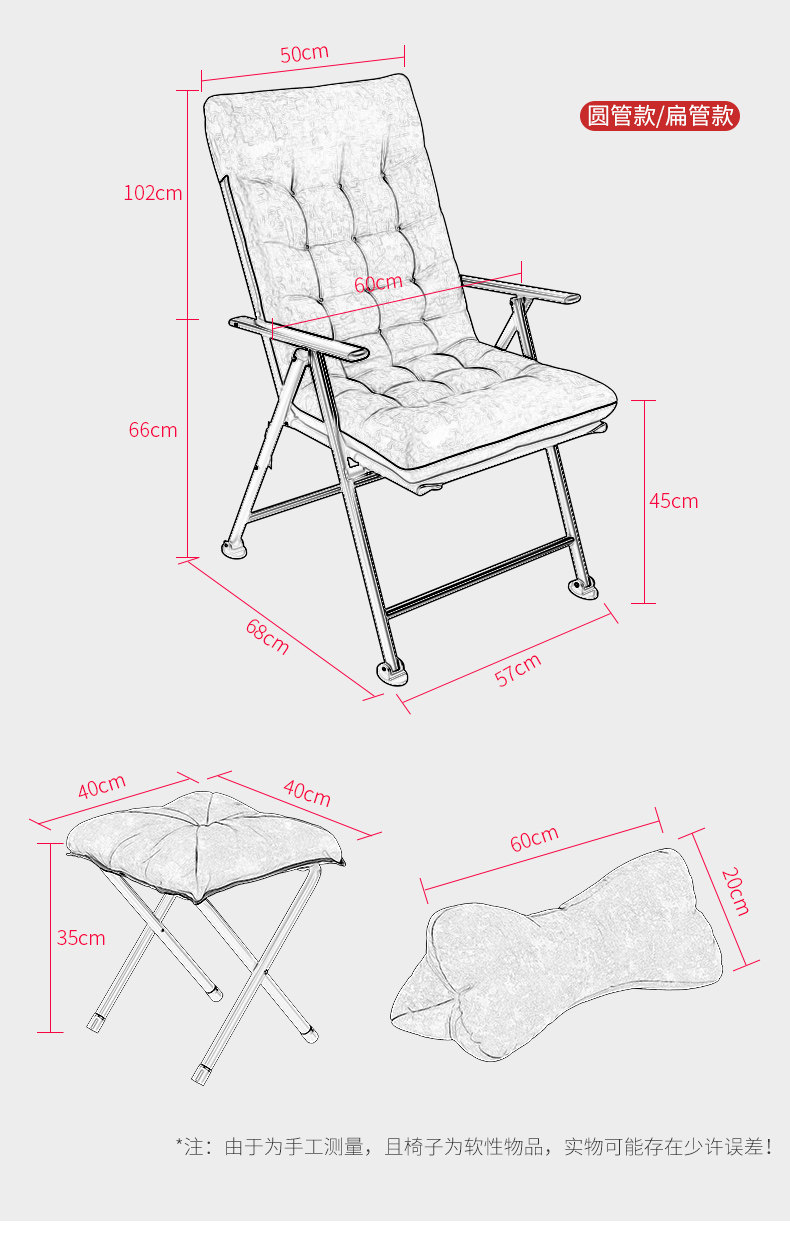 50cm

圆管款/扁管款

102cm

60cm

66cm

45cm

68cm

57cm

40cm

40cm

35cm

60cm

20cm

*注：由于为手工测量，且椅子为软性物品，实物可能存在少许误差！