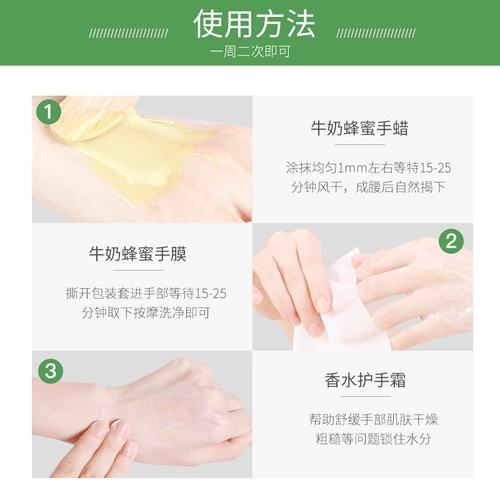 使用方法

一周二次即可

1

牛奶蜂蜜手蜡

涂抹均匀1mm左右等特15-25分钟风干，成腰后自然揭下

牛奶蜂蜜手膜

撕开包装套进手部等待15-25分钟取下按摩洗净即可

2

3

香水护手霜

帮助舒缓手部肌肤干燥粗糙等问题锁住水分