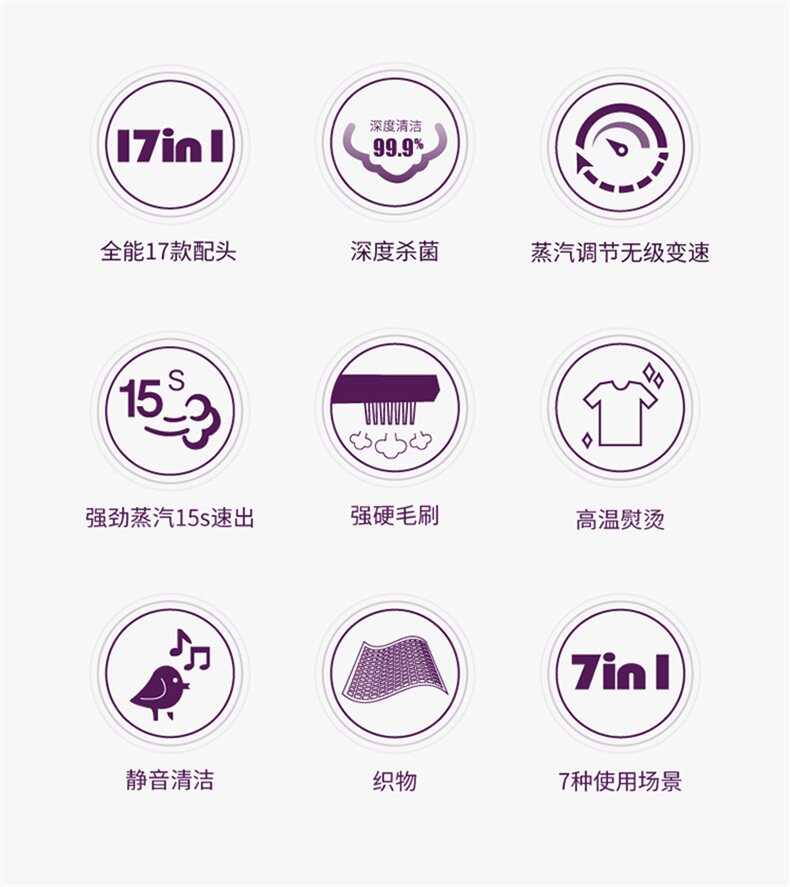 17in1

全能17款配头

深度清洁
99.9%

深度杀菌

蒸汽调节无级变速

15S

强劲蒸汽15s速出

强硬毛刷

高温熨烫

静音清洁

织物

7in1

7种使用场景