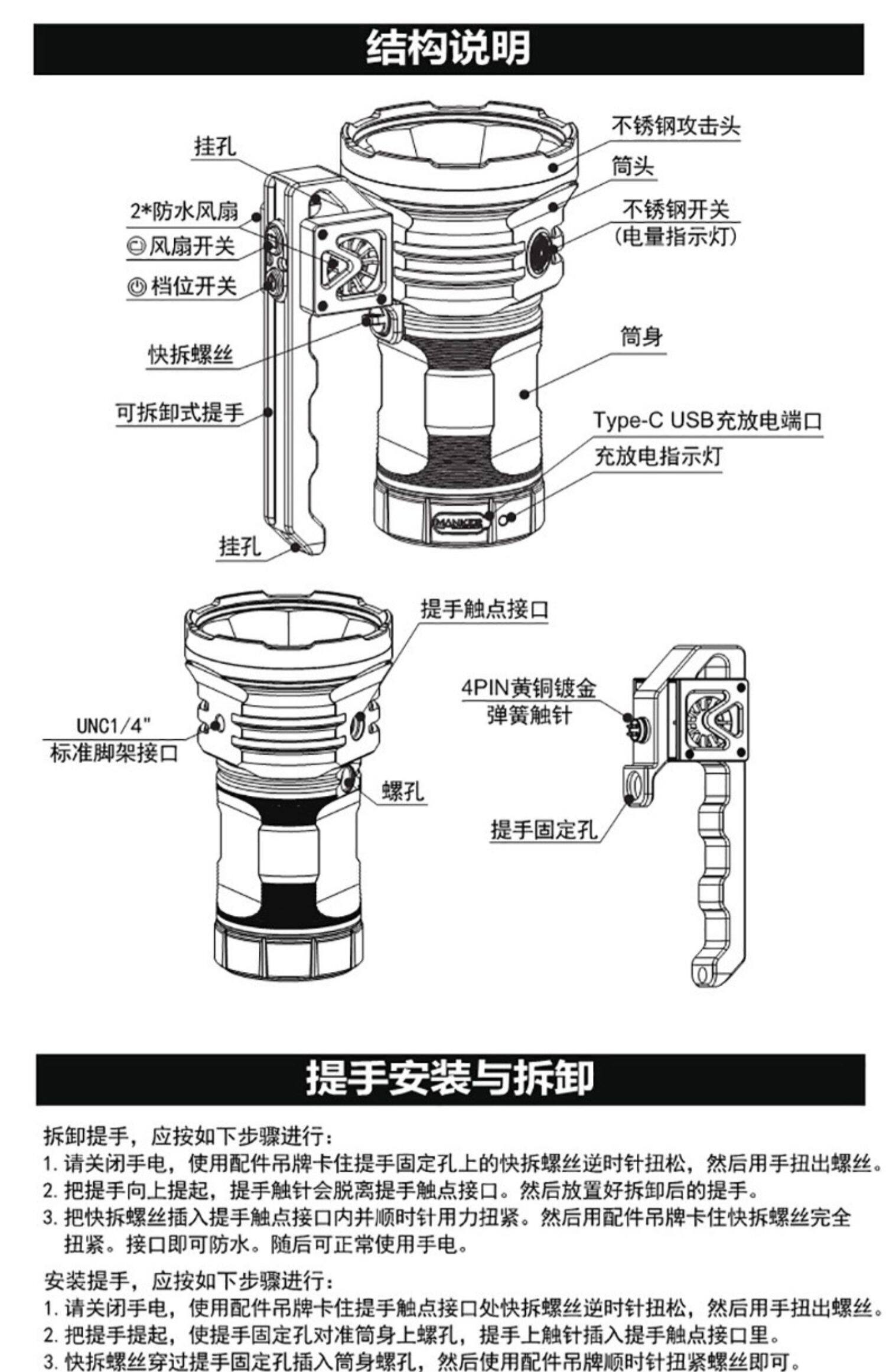 结构说明

挂孔
2*防水风扇
风扇开关
档位开关
快拆螺丝
可拆卸式提手
挂孔
不锈钢攻击头
筒头
不锈钢开关
(电量指示灯)
筒身
Type-C USB充放电端口
充放电指示灯
MANKER

提手触点接口
UNC1/4"
标准脚架接口
螺孔
4PIN黄铜镀金
弹簧触针
提手固定孔

提手安装与拆卸

拆卸提手，应按如下步骤进行：
1. 请关闭手电，使用配件吊牌卡住提手固定孔上的快拆螺丝逆时针扭松，然后用手扭出螺丝。
2. 把提手向上提起，提手触针会脱离提手触点接口。然后放置好拆卸后的提手。
3. 把快拆螺丝插入提手触点接口内并顺时针用力扭紧。然后用配件吊牌卡住快拆螺丝完全扭紧。接口即可防水。随后可正常使用手电。

安装提手，应按如下步骤进行：
1. 请关闭手电，使用配件吊牌卡住提手触点接口处快拆螺丝逆时针扭松，然后用手扭出螺丝。
2. 把提手提起，使提手固定孔对准筒身上螺孔，提手上触针插入提手触点接口里。
3. 快拆螺丝穿过提手固定孔插入筒身螺孔，然后使用配件吊牌顺时针扭紧螺丝即可。