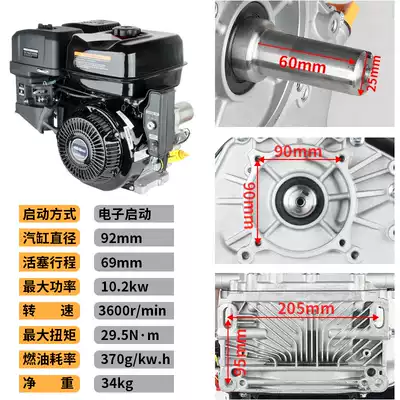 | 启动方式 | 电子启动 |
|---|---|
| 汽缸直径 | 92mm |
| 活塞行程 | 69mm |
| 最大功率 | 10.2kw |
| 转　速 | 3600r/min |
| 最大扭矩 | 29.5N·m |
| 燃油耗率 | 370g/kw.h |
| 净　重 | 34kg |

60mm
25mm

90mm
90mm

205mm
95mm