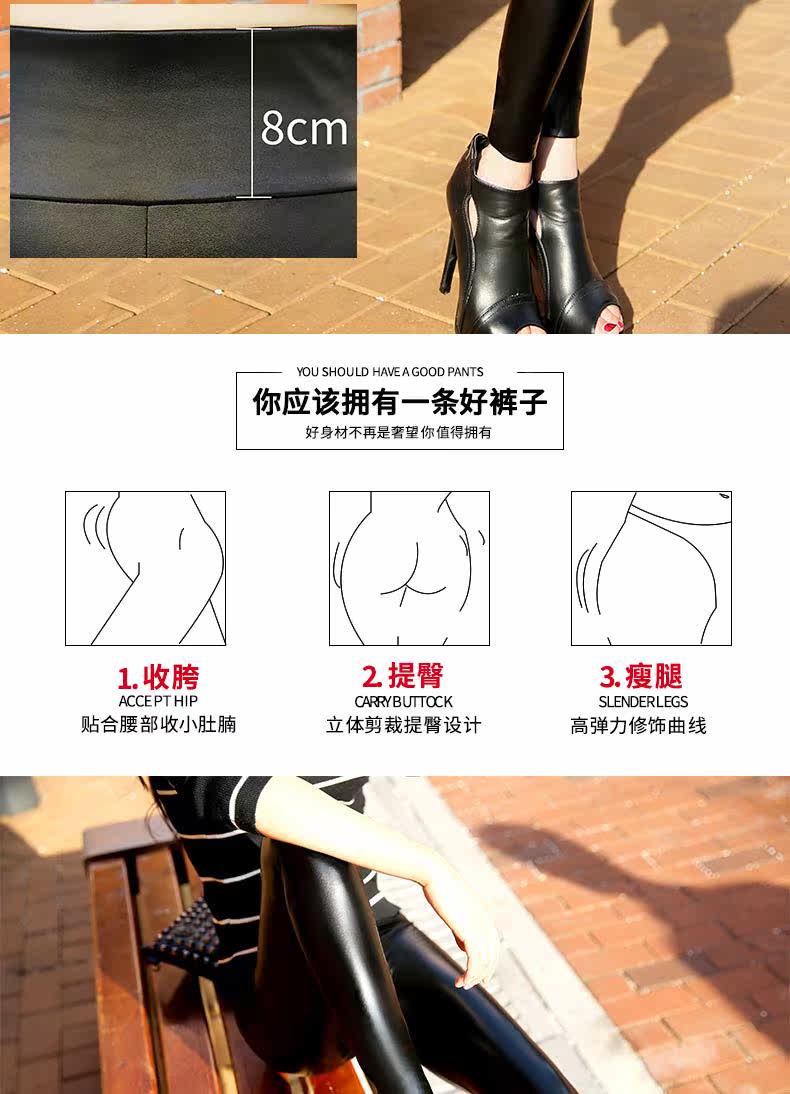 8cm

YOU SHOULD HAVE A GOOD PANTS
你应该拥有一条好裤子
好身材不再是奢望 你值得拥有

1. 收胯
ACCEPT HIP
贴合腰部收小肚腩

2. 提臀
CARRY BUTTOCK
立体剪裁提臀设计

3. 瘦腿
SLENDER LEGS
高弹力修饰曲线