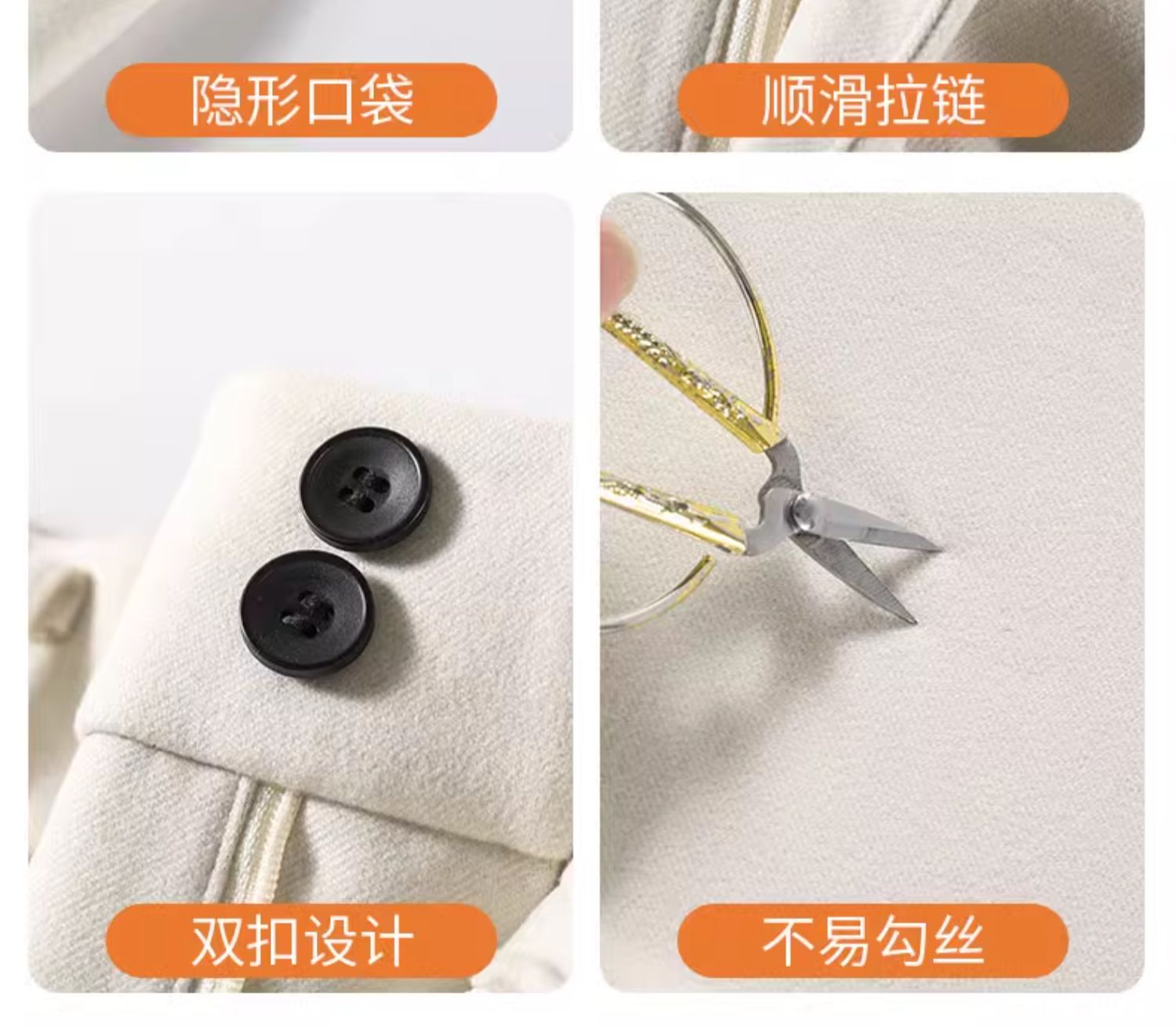 隐形口袋

顺滑拉链

双扣设计

不易勾丝