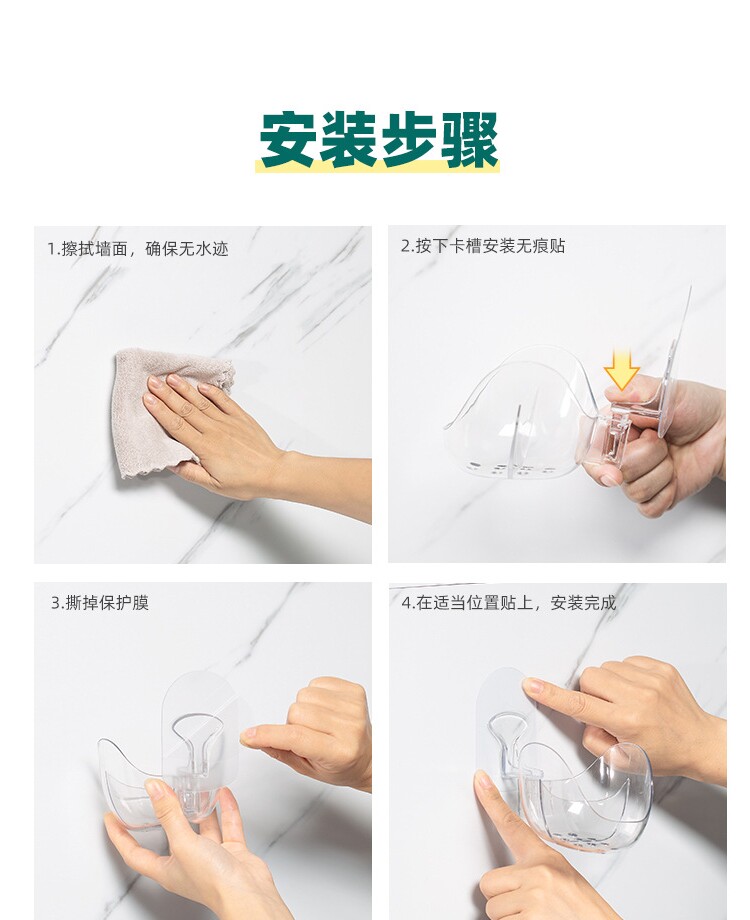 安装步骤

1.擦拭墙面，确保无水迹

2.按下卡槽安装无痕贴

3.撕掉保护膜

4.在适当位置贴上，安装完成