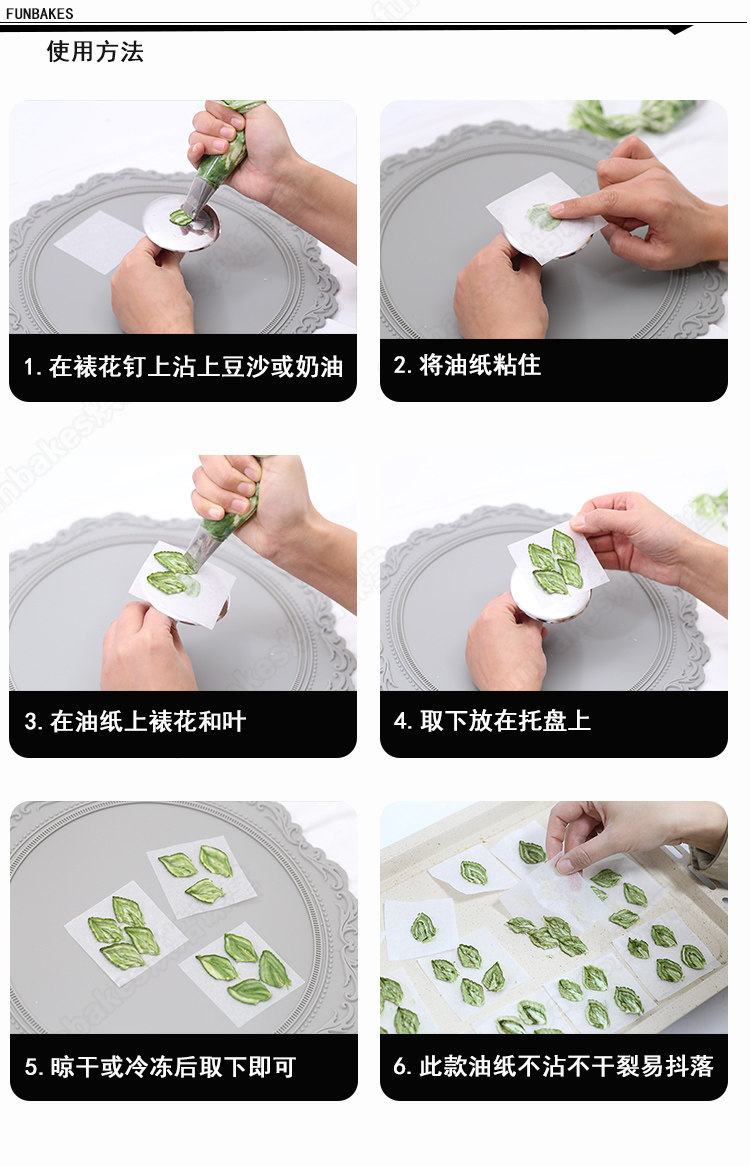 FUNBAKES

使用方法

1. 在裱花钉上沾上豆沙或奶油

2. 将油纸粘住

3. 在油纸上裱花和叶

4. 取下放在托盘上

5. 晾干或冷冻后取下即可

6. 此款油纸不沾不干裂易抖落