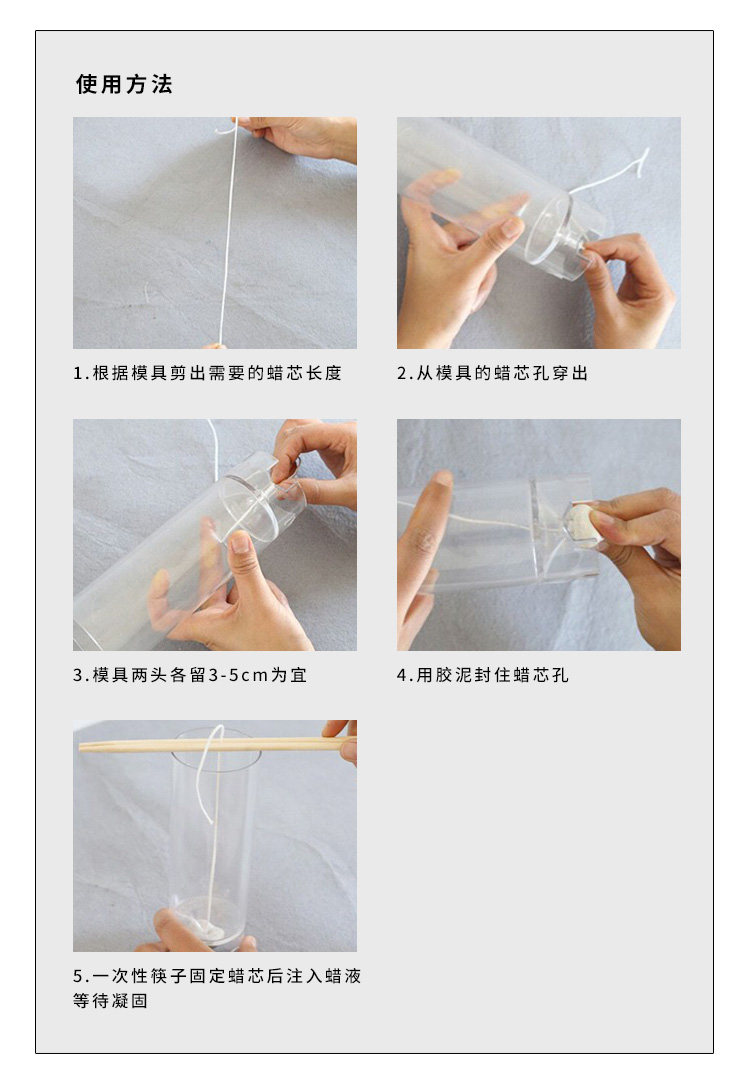 使用方法

1.根据模具剪出需要的蜡芯长度

2.从模具的蜡芯孔穿出

3.模具两头各留3-5cm为宜

4.用胶泥封住蜡芯孔

5.一次性筷子固定蜡芯后注入蜡液等待凝固