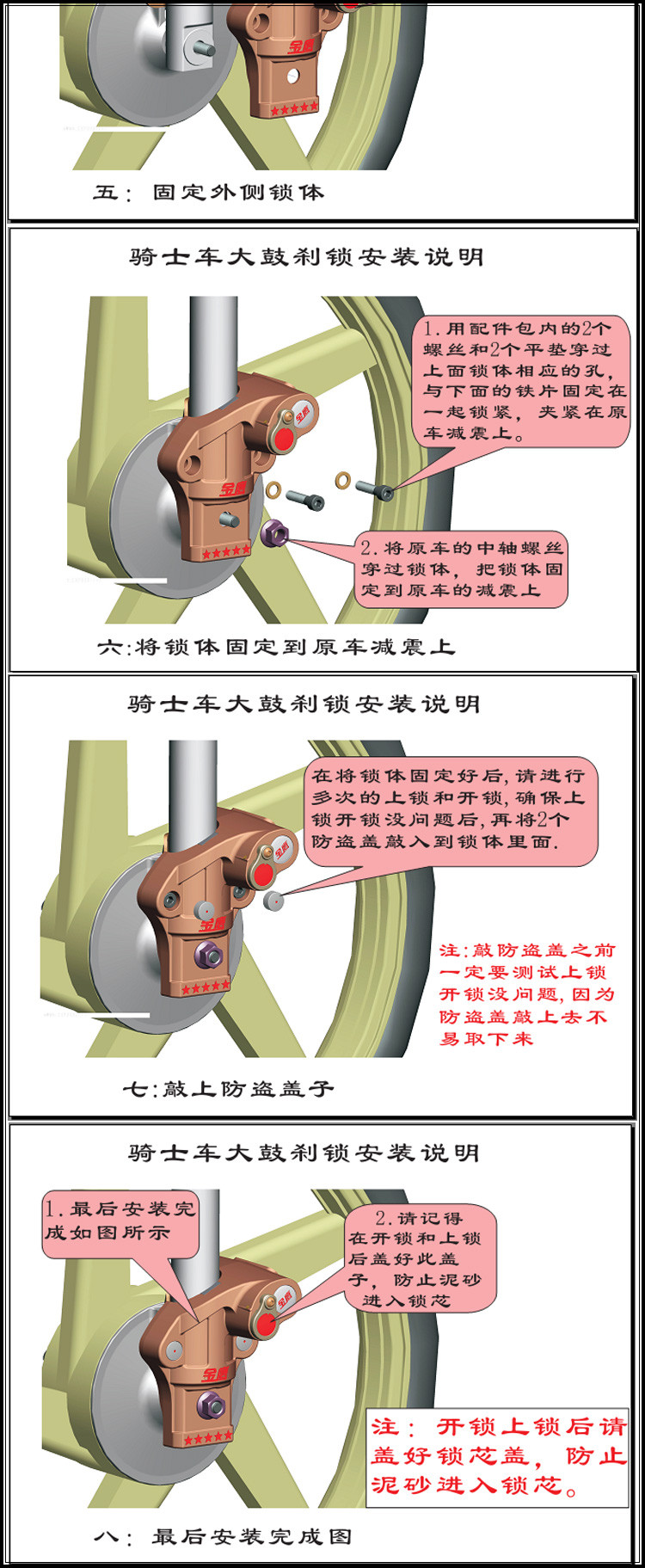 五：固定外侧锁体

骑士车大鼓刹锁安装说明

1.用配件包内的2个螺丝和2个平垫穿过上面锁体相应的孔，与下面的铁片固定在一起锁紧，夹紧在原车减震上。

2.将原车的中轴螺丝穿过锁体，把锁体固定到原车的减震上

六:将锁体固定到原车减震上

骑士车大鼓刹锁安装说明

在将锁体固定好后，请进行多次的上锁和开锁，确保上锁开锁没问题后，再将2个防盗盖敲入到锁体里面.

注:敲防盗盖之前一定要测试上锁开锁没问题，因为防盗盖敲上去不易取下来

七:敲上防盗盖子

骑士车大鼓刹锁安装说明

1.最后安装完成如图所示

2.请记得在开锁和上锁后盖好此盖子，防止泥砂进入锁芯

注：开锁上锁后请盖好锁芯盖，防止泥砂进入锁芯。

八：最后安装完成图